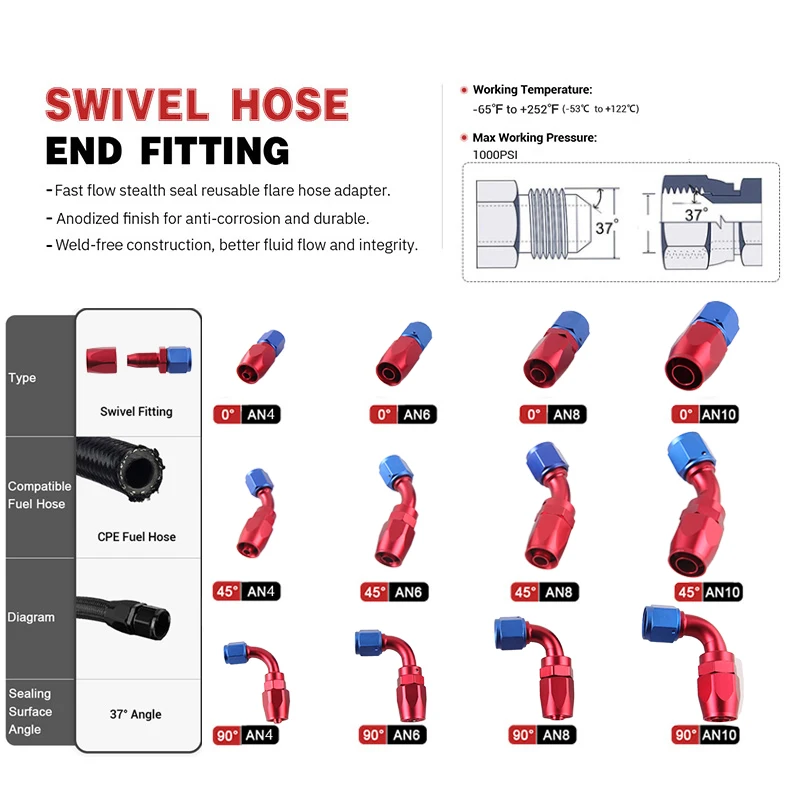 SWIVEL HOSE
END FITTING

- Fast flow stealth seal reusable flare hose adapter.
- Anodized finish for anti-corrosion and durable.
- Weld-free construction, better fluid flow and integrity.

Working Temperature:
-65°F to +252°F (-53℃ to +122℃)

Max Working Pressure:
1000PSI

37°

37°

| Type | Swivel Fitting |
|---|---|
| Compatible Fuel Hose | CPE Fuel Hose |
| Diagram | |
| Sealing Surface Angle | 37° Angle |

0° AN4
0° AN6
0° AN8
0° AN10

45° AN4
45° AN6
45° AN8
45° AN10

90° AN4
90° AN6
90° AN8
90° AN10