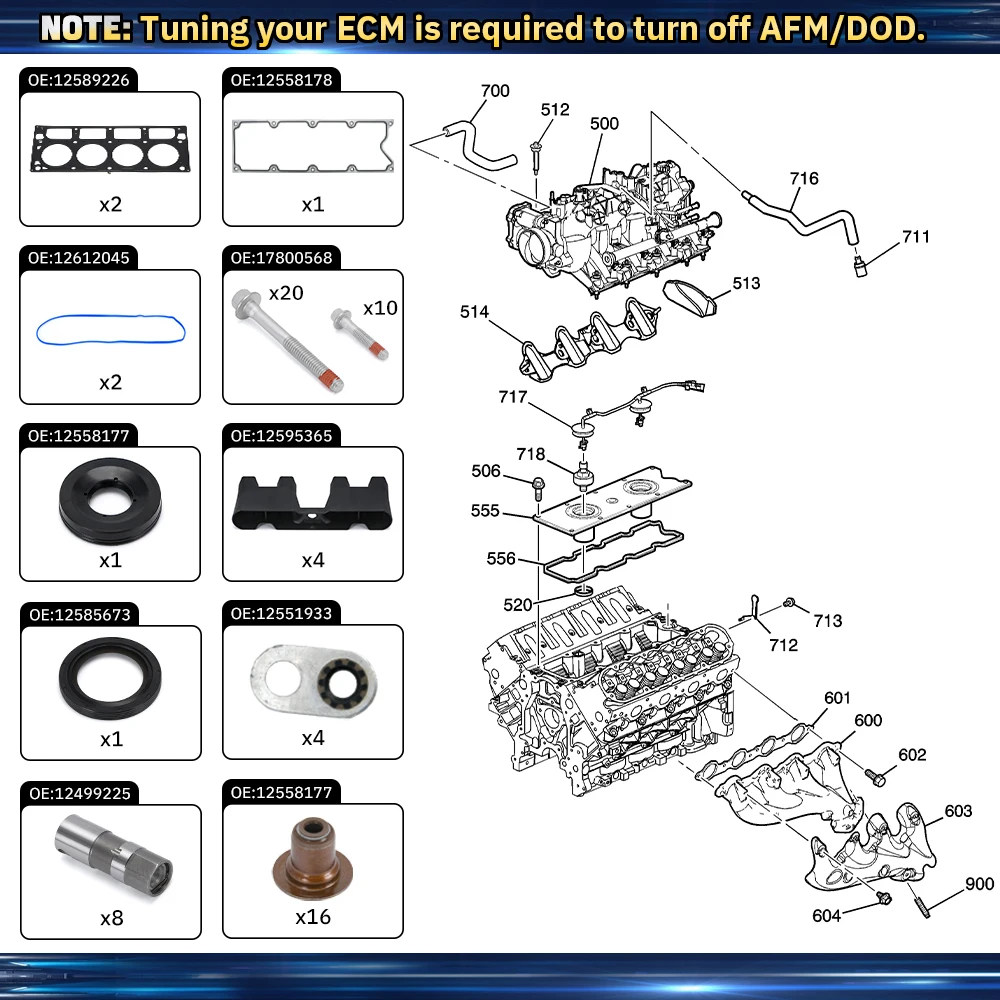 NOTE: Tuning your ECM is required to turn off AFM/DOD.

OE:12589226
x2

OE:12558178
x1

OE:12612045
x2

OE:17800568
x20
x10

OE:12558177
x1

OE:12595365
x4

OE:12585673
x1

OE:12551933
x4

OE:12499225
x8

OE:12558177
x16

700
512
500
716
711
513
514
717
718
506
555
556
520
713
712
601
600
602
603
900
604