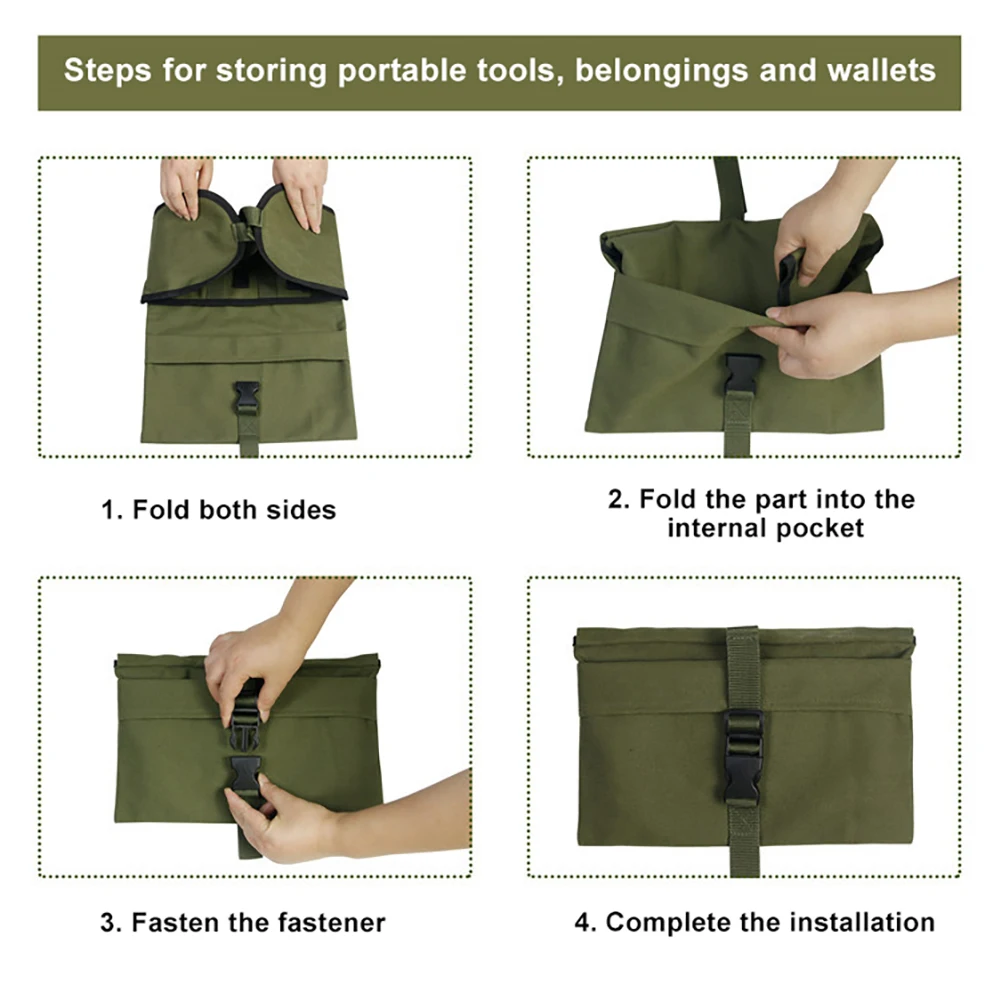 Steps for storing portable tools, belongings and wallets

1. Fold both sides

2. Fold the part into the internal pocket

3. Fasten the fastener

4. Complete the installation