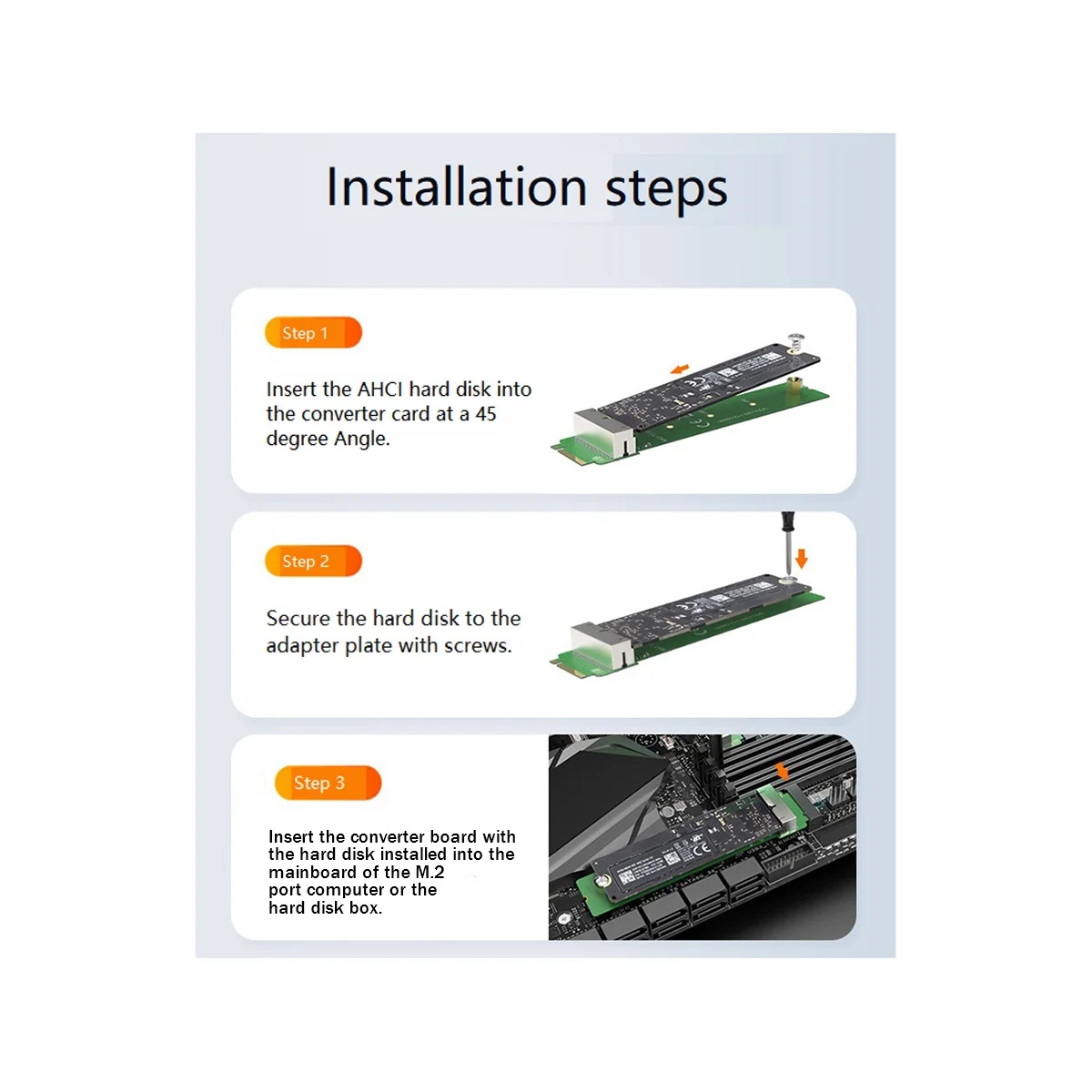 Installation steps

Step 1

Insert the AHCI hard disk into the converter card at a 45 degree Angle.

Step 2

Secure the hard disk to the adapter plate with screws.

Step 3

Insert the converter board with the hard disk installed into the mainboard of the M.2 port computer or the hard disk box.