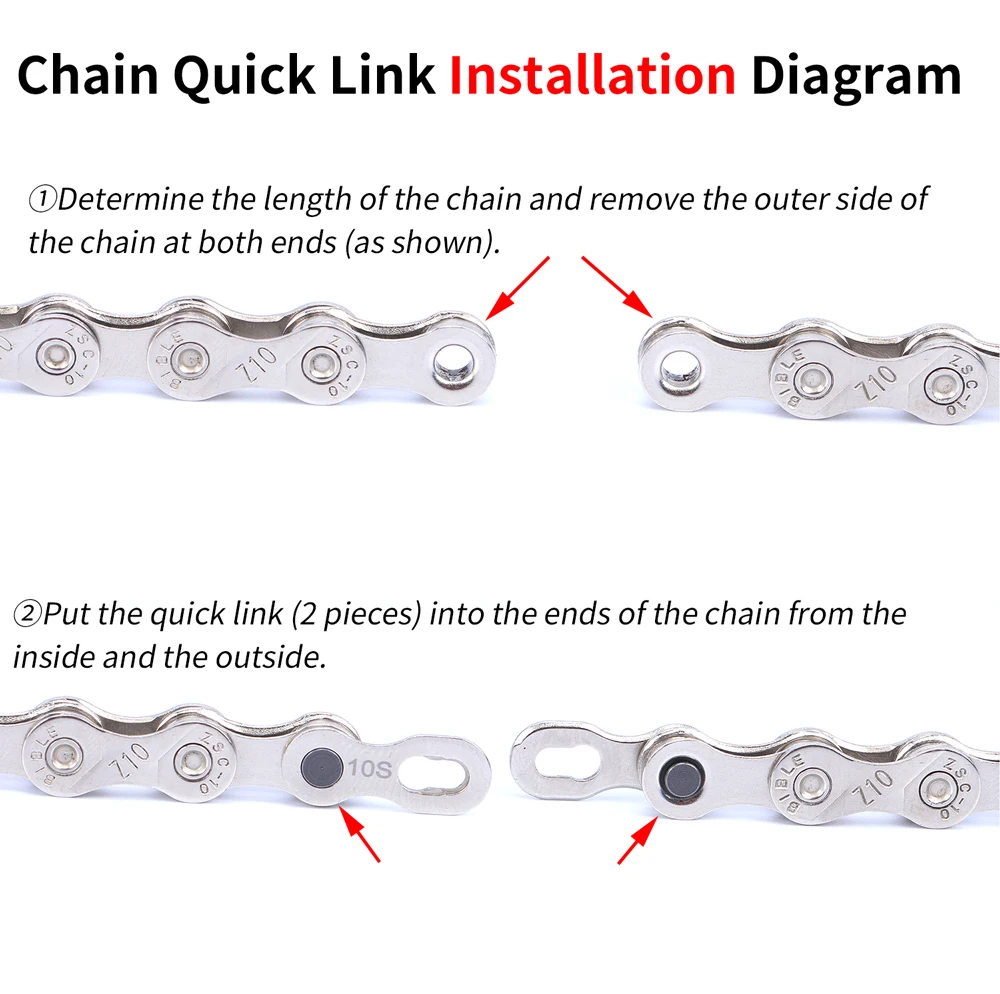 Chain Quick Link Installation Diagram

①Determine the length of the chain and remove the outer side of the chain at both ends (as shown).

ZSC-10 BIBLE Z10 ZSC-10

BIBLE Z10 ZSC-10

②Put the quick link (2 pieces) into the ends of the chain from the inside and the outside.

BIBLE Z10 ZSC-10 10S

BIBLE Z10 ZSC-10