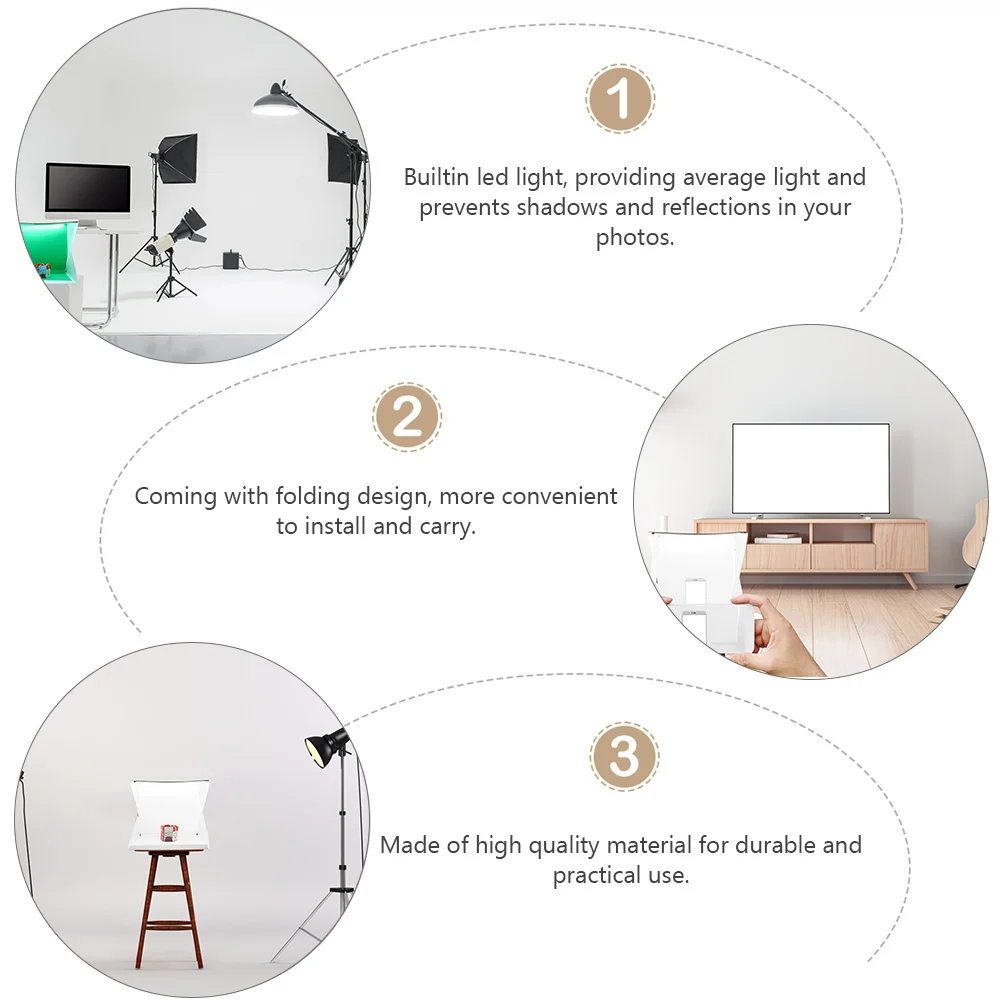 1

Builtin led light, providing average light and prevents shadows and reflections in your photos.

2

Coming with folding design, more convenient to install and carry.

3

Made of high quality material for durable and practical use.