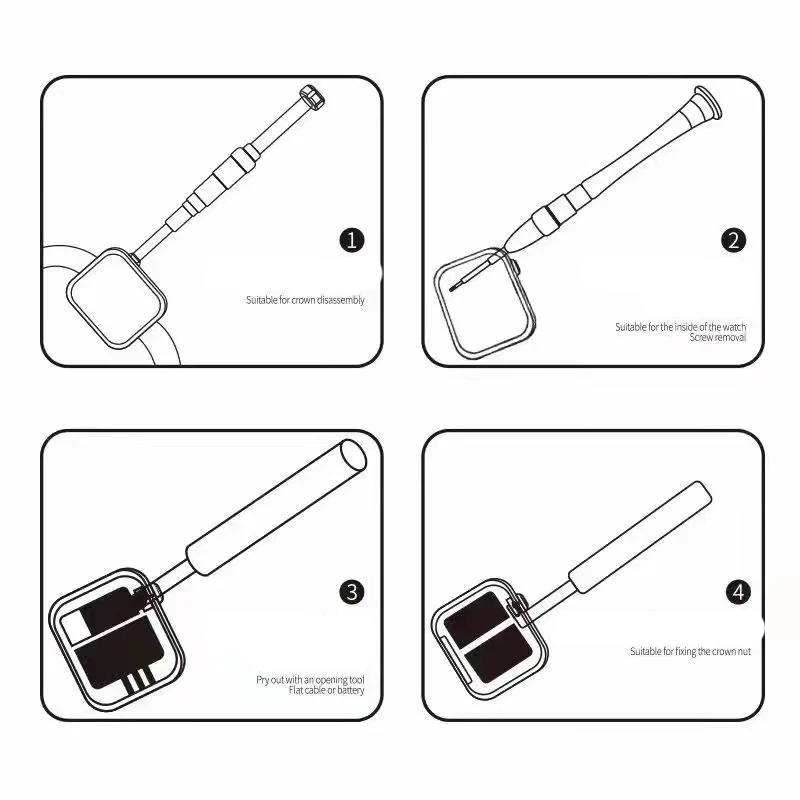 1

Suitable for crown disassembly

2

Suitable for the inside of the watch
Screw removal

3

Pry out with an opening tool
Flat cable or battery

4

Suitable for fixing the crown nut