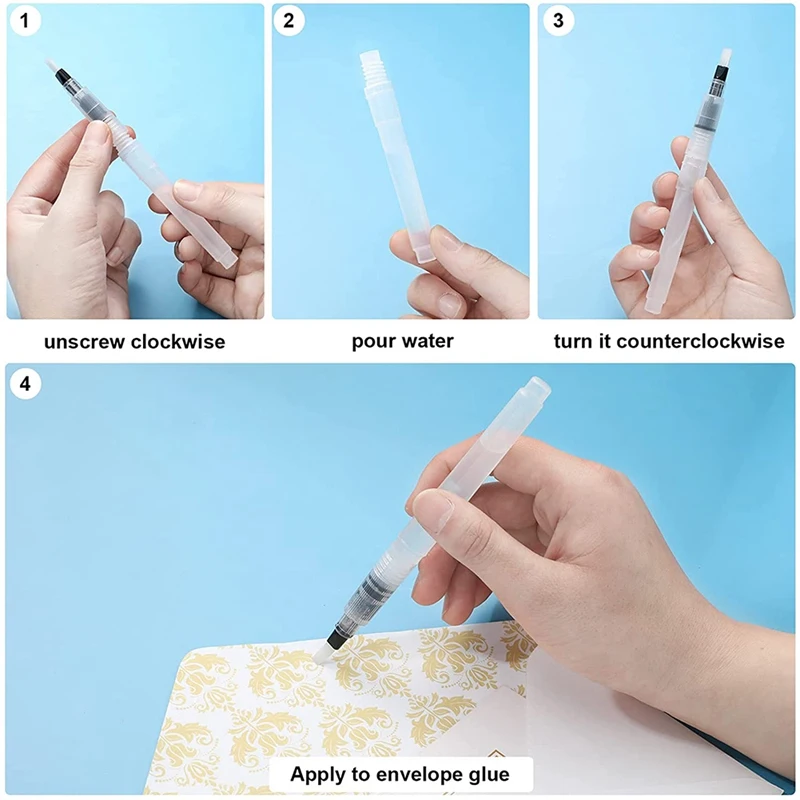 1

unscrew clockwise

2

pour water

3

turn it counterclockwise

4

Apply to envelope glue