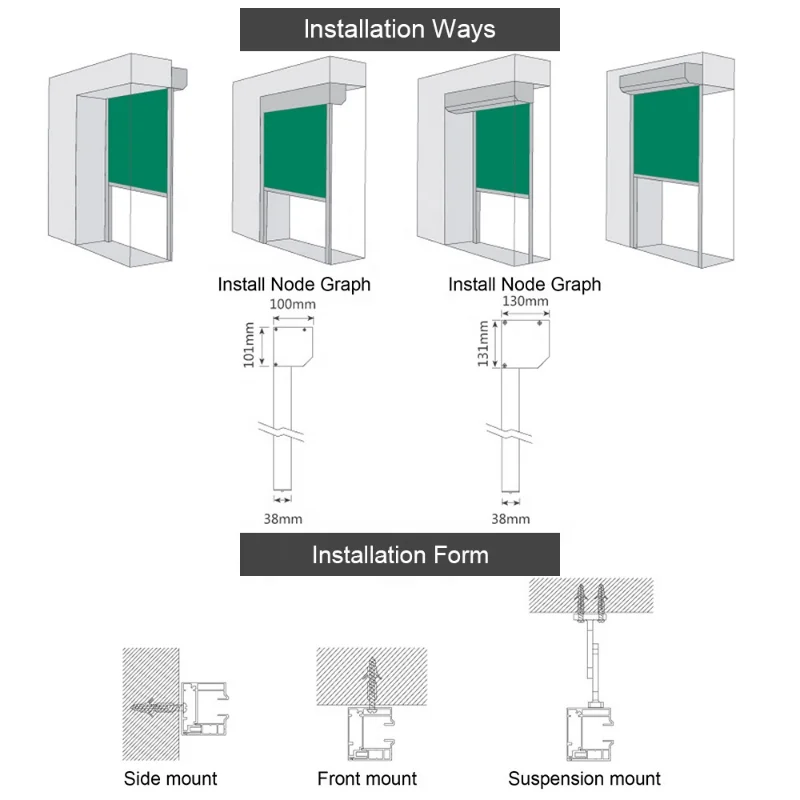 Installation Ways

Install Node Graph

100mm

101mm

38mm

Install Node Graph

130mm

131mm

38mm

Installation Form

Side mount

Front mount

Suspension mount