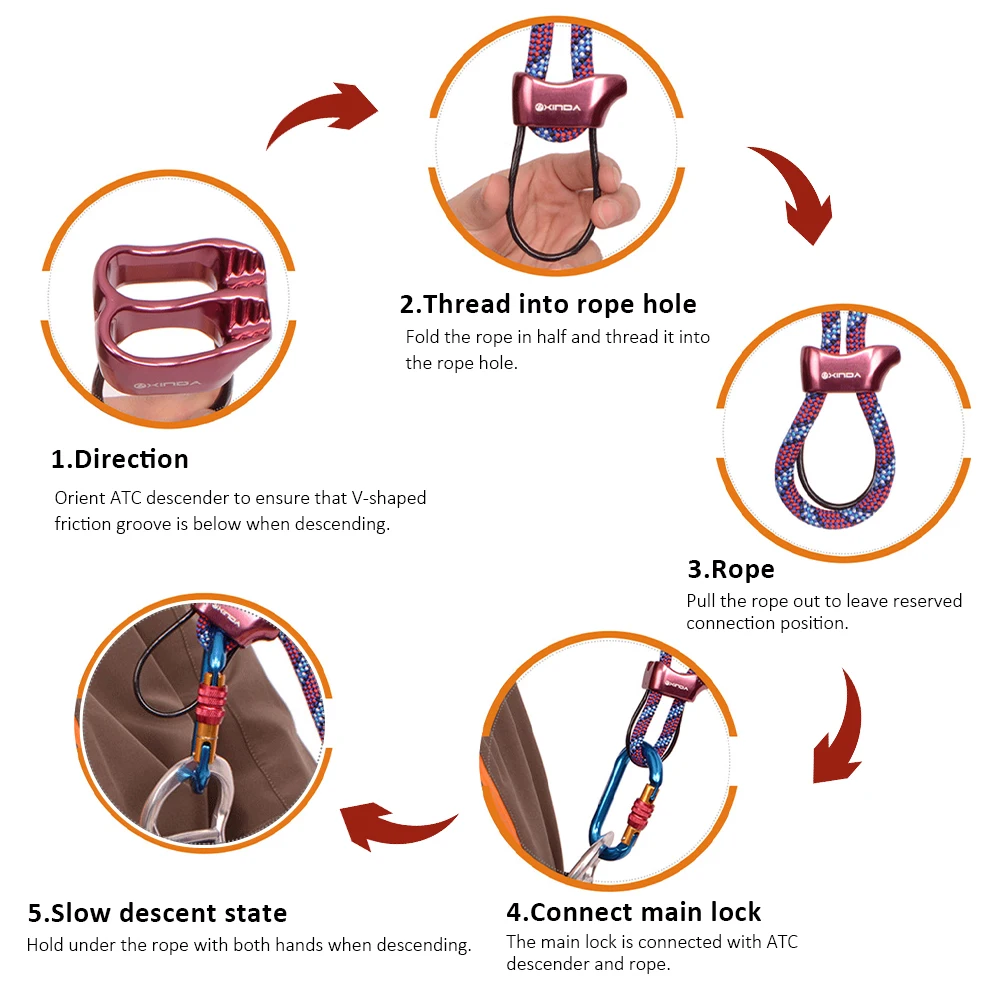 XINDA

1.Direction

Orient ATC descender to ensure that V-shaped friction groove is below when descending.

XINDA

2.Thread into rope hole

Fold the rope in half and thread it into the rope hole.

XINDA

3.Rope

Pull the rope out to leave reserved connection position.

4.Connect main lock

The main lock is connected with ATC descender and rope.

XINDA

5.Slow descent state

Hold under the rope with both hands when descending.