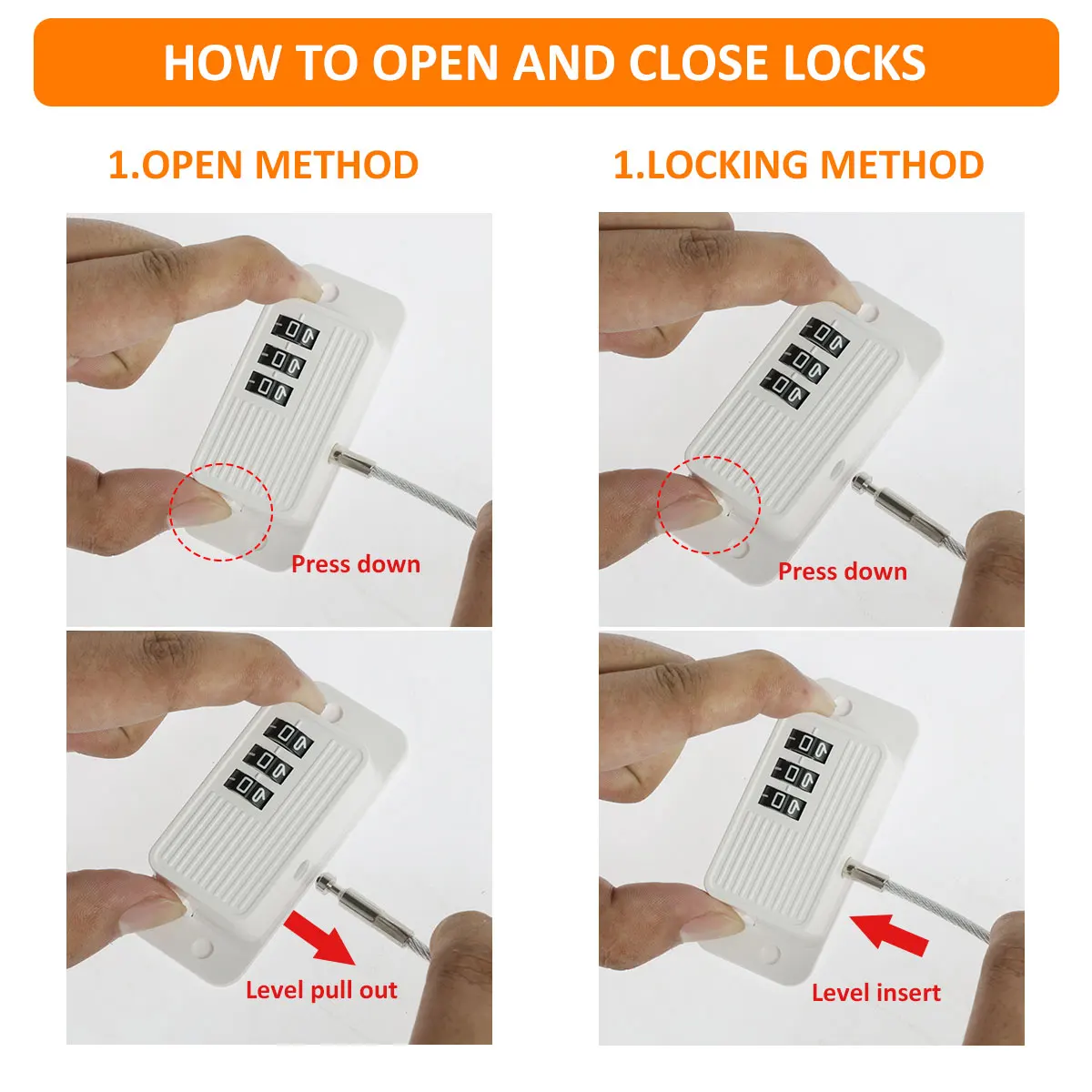 HOW TO OPEN AND CLOSE LOCKS

1.OPEN METHOD

Press down

Level pull out

1.LOCKING METHOD

Press down

Level insert