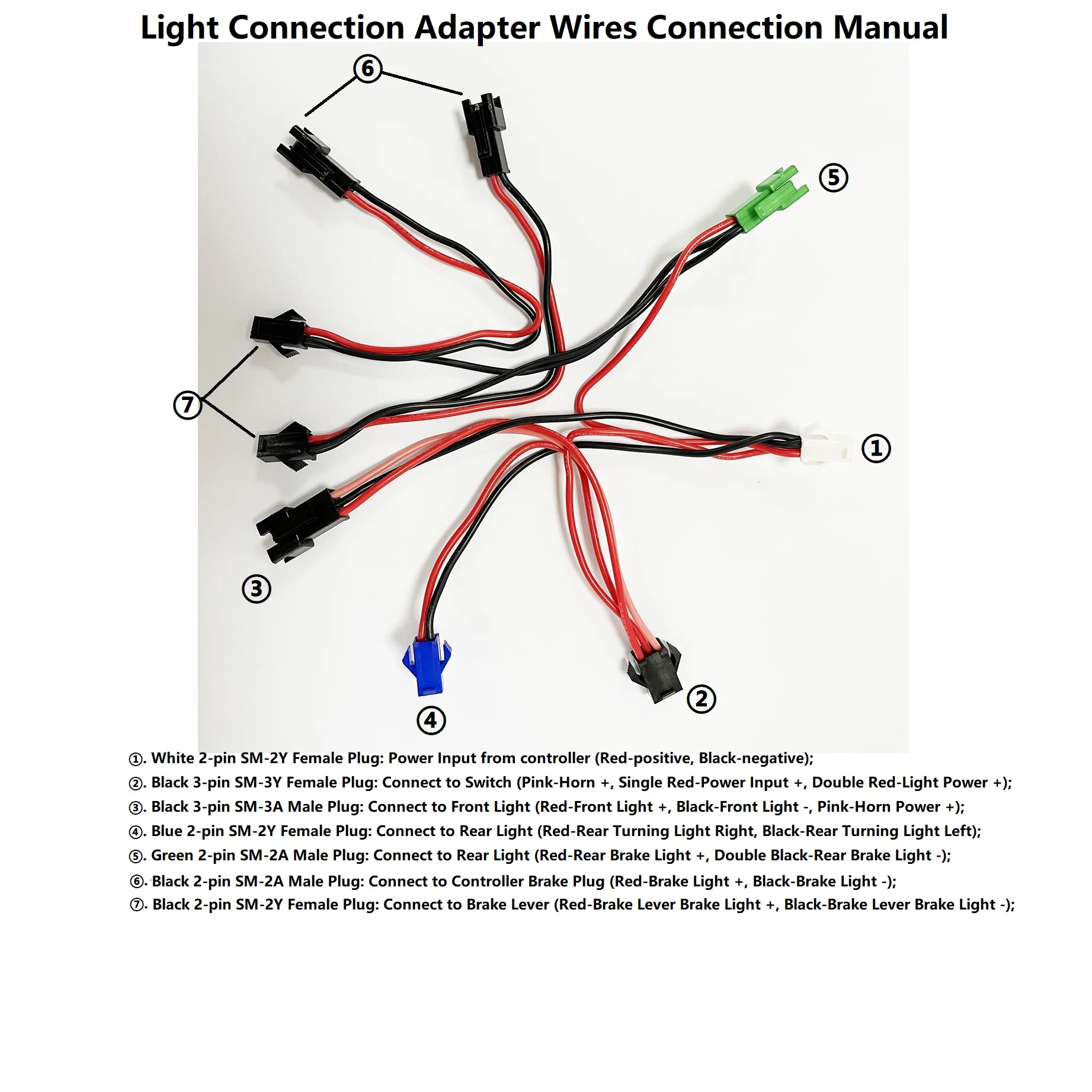 Light Connection Adapter Wires Connection Manual

⑥

⑤

⑦

①

③

②

④

①. White 2-pin SM-2Y Female Plug: Power Input from controller (Red-positive, Black-negative);
②. Black 3-pin SM-3Y Female Plug: Connect to Switch (Pink-Horn +, Single Red-Power Input +, Double Red-Light Power +);
③. Black 3-pin SM-3A Male Plug: Connect to Front Light (Red-Front Light +, Black-Front Light -, Pink-Horn Power +);
④. Blue 2-pin SM-2Y Female Plug: Connect to Rear Light (Red-Rear Turning Light Right, Black-Rear Turning Light Left);
⑤. Green 2-pin SM-2A Male Plug: Connect to Rear Light (Red-Rear Brake Light +, Double Black-Rear Brake Light -);
⑥. Black 2-pin SM-2A Male Plug: Connect to Controller Brake Plug (Red-Brake Light +, Black-Brake Light -);
⑦. Black 2-pin SM-2Y Female Plug: Connect to Brake Lever (Red-Brake Lever Brake Light +, Black-Brake Lever Brake Light -);