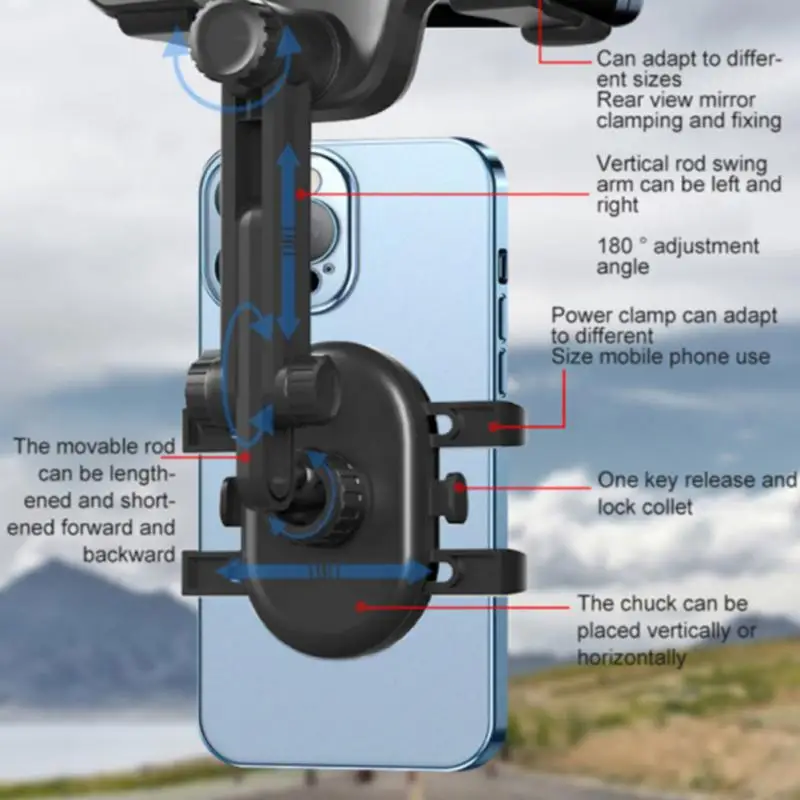 Can adapt to different sizes
Rear view mirror clamping and fixing

Vertical rod swing arm can be left and right

180 ° adjustment angle

Power clamp can adapt to different
Size mobile phone use

The movable rod can be lengthened and shortened forward and backward

One key release and lock collet

The chuck can be placed vertically or horizontally