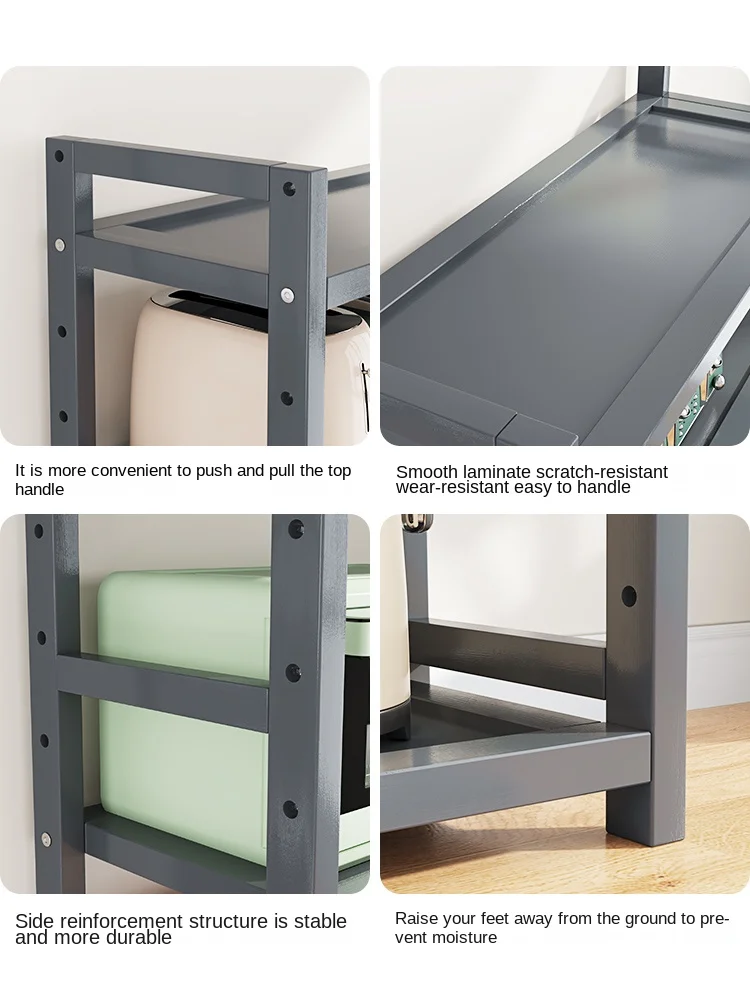 It is more convenient to push and pull the top handle

Smooth laminate scratch-resistant wear-resistant easy to handle

Side reinforcement structure is stable and more durable

Raise your feet away from the ground to prevent moisture