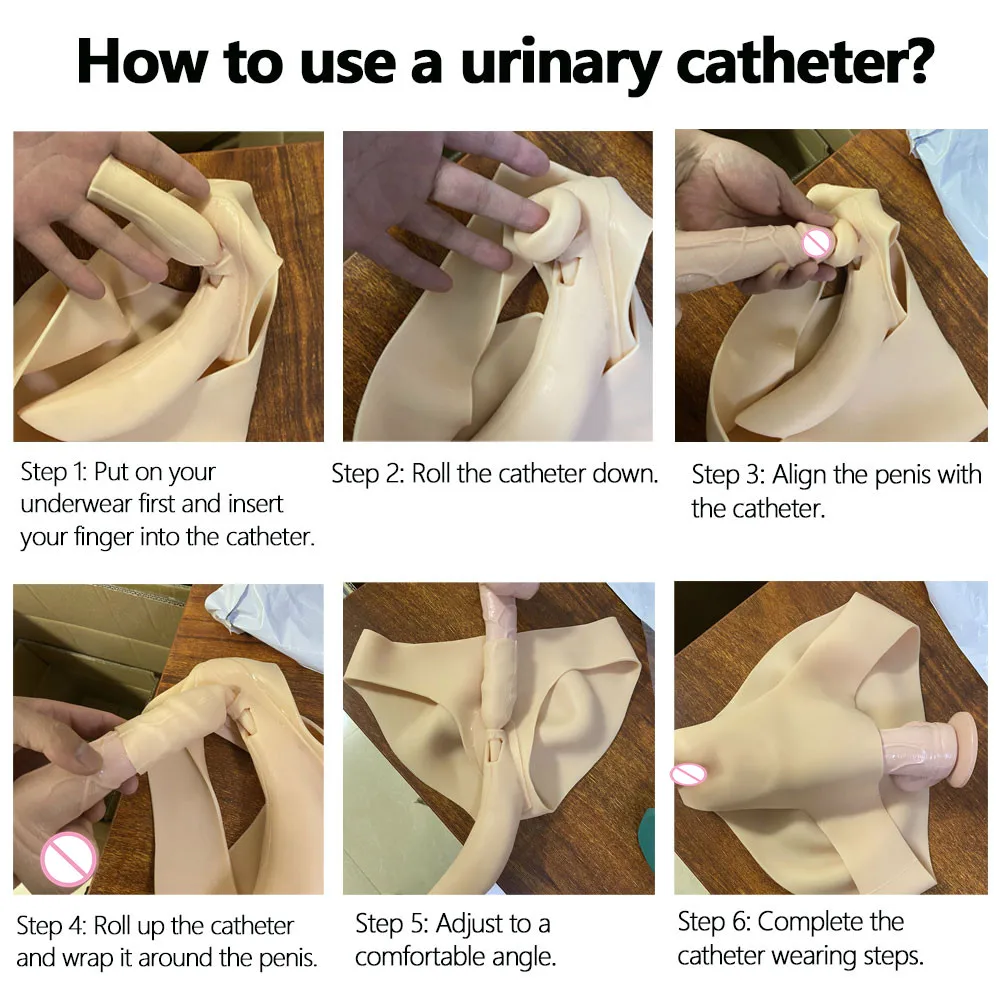 How to use a urinary catheter?

Step 1: Put on your underwear first and insert your finger into the catheter.

Step 2: Roll the catheter down.

Step 3: Align the penis with the catheter.

Step 4: Roll up the catheter and wrap it around the penis.

Step 5: Adjust to a comfortable angle.

Step 6: Complete the catheter wearing steps.