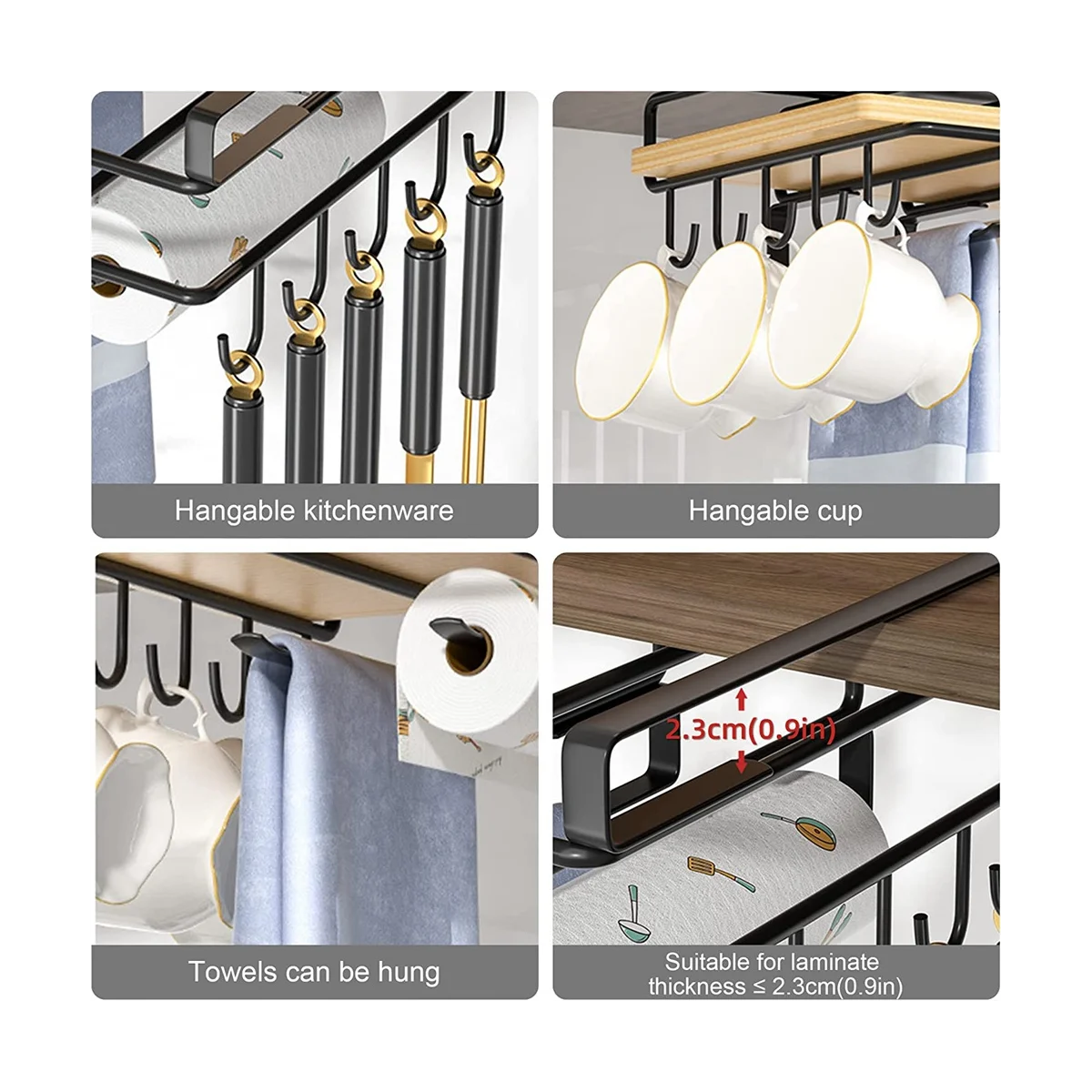 Hangable kitchenware

Hangable cup

Towels can be hung

2.3cm(0.9in)

Suitable for laminate thickness ≤ 2.3cm(0.9in)