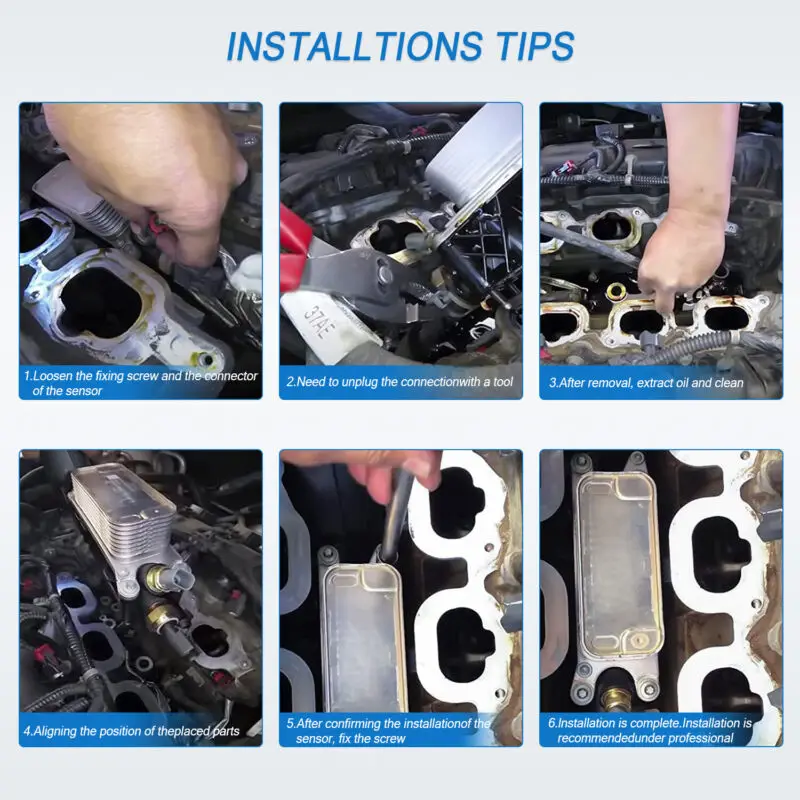 INSTALLTIONS TIPS

1.Loosen the fixing screw and the connector of the sensor

37AE

2.Need to unplug the connectionwith a tool

3.After removal, extract oil and clean

4.Aligning the position of theplaced parts

5.After confirming the installationof the sensor, fix the screw

6.Installation is complete.Installation is recommendedunder professional