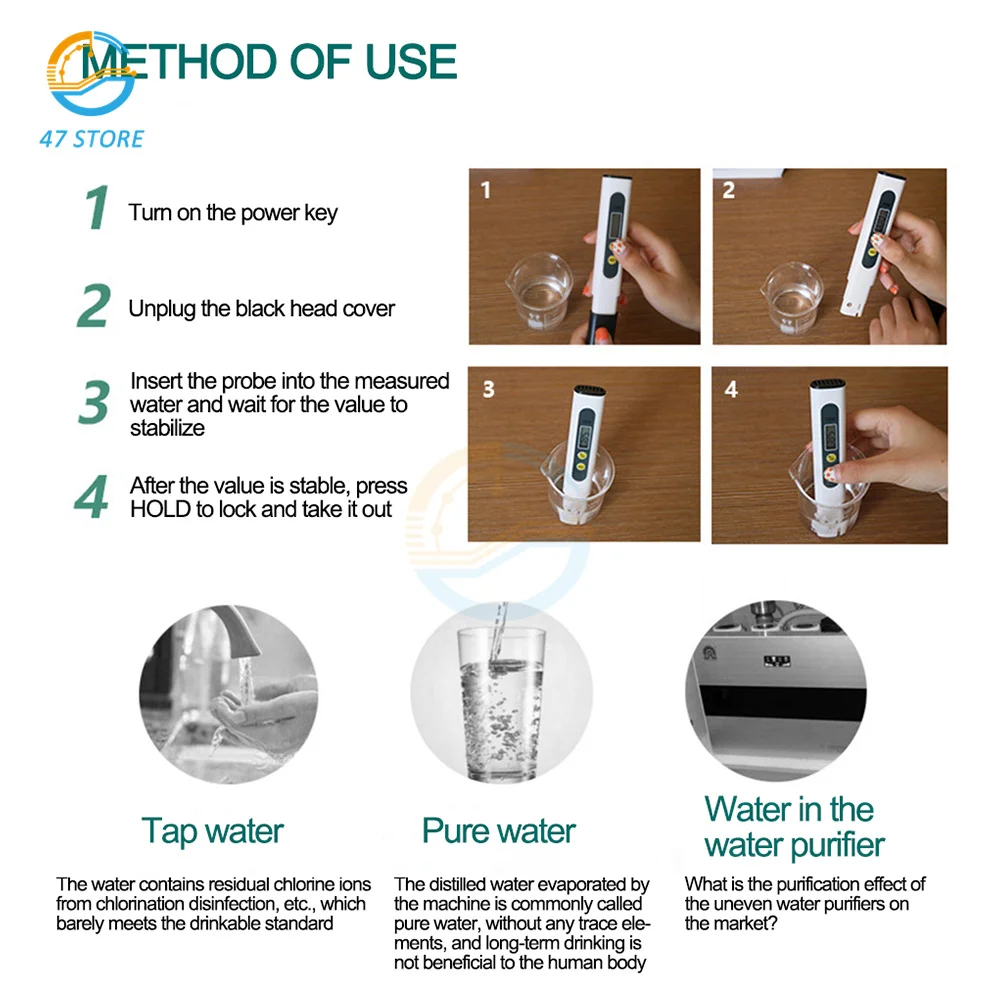 METHOD OF USE

47 STORE

1 Turn on the power key

2 Unplug the black head cover

3 Insert the probe into the measured water and wait for the value to stabilize

4 After the value is stable, press HOLD to lock and take it out

1

2

3

4

Tap water

The water contains residual chlorine ions from chlorination disinfection, etc., which barely meets the drinkable standard

Pure water

The distilled water evaporated by the machine is commonly called pure water, without any trace elements, and long-term drinking is not beneficial to the human body

Water in the water purifier

What is the purification effect of the uneven water purifiers on the market?