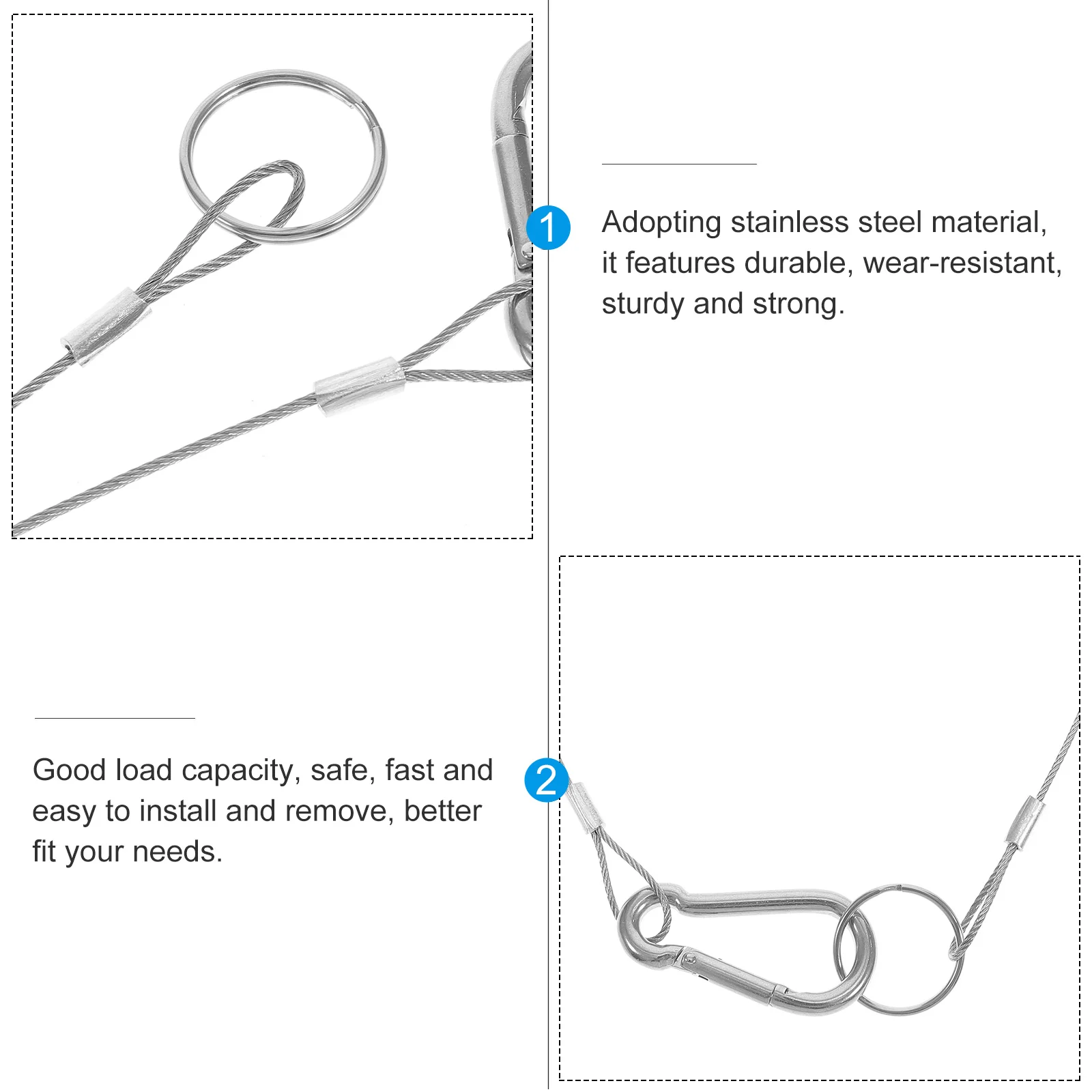 1

Adopting stainless steel material, it features durable, wear-resistant, sturdy and strong.

2

Good load capacity, safe, fast and easy to install and remove, better fit your needs.