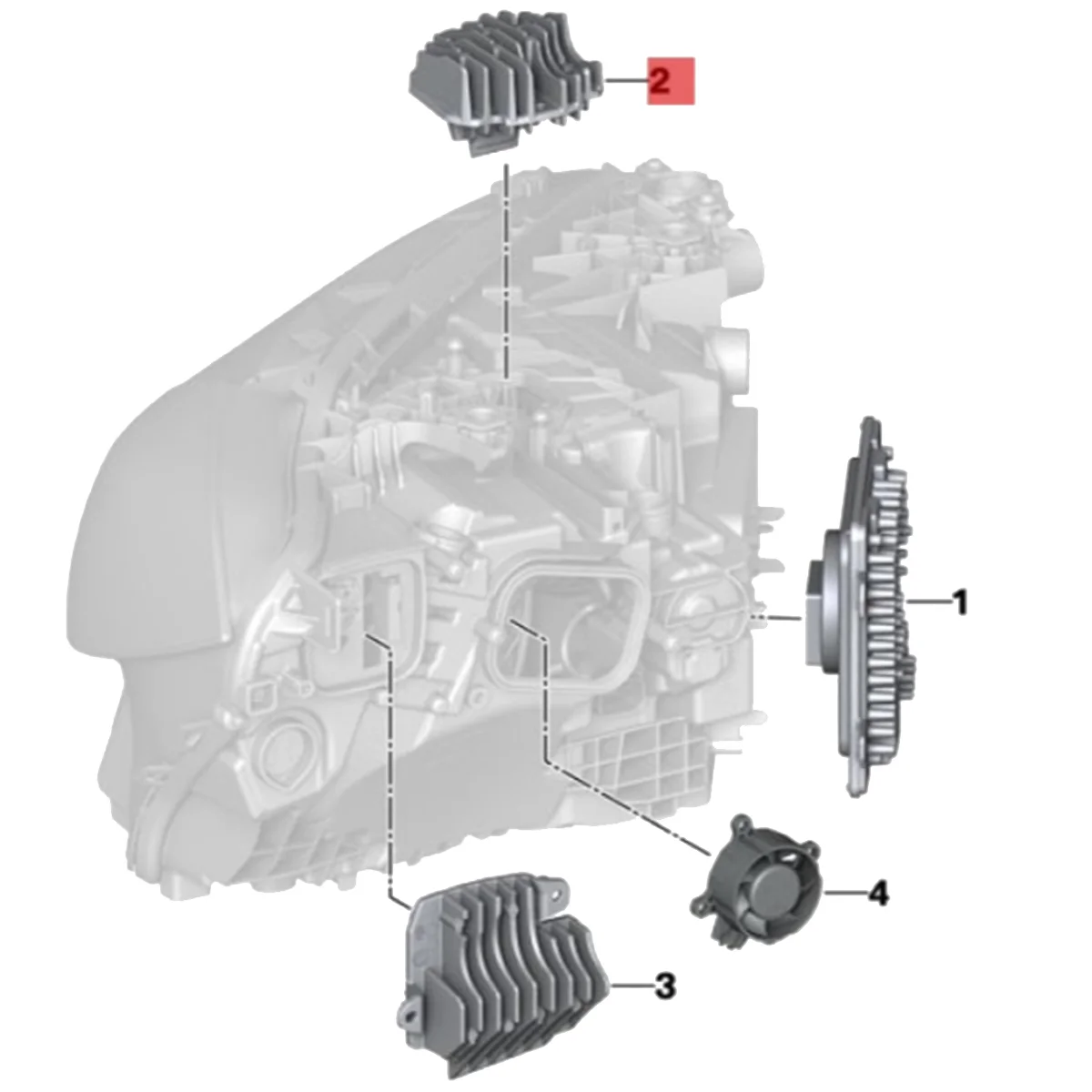 2
1
4
3