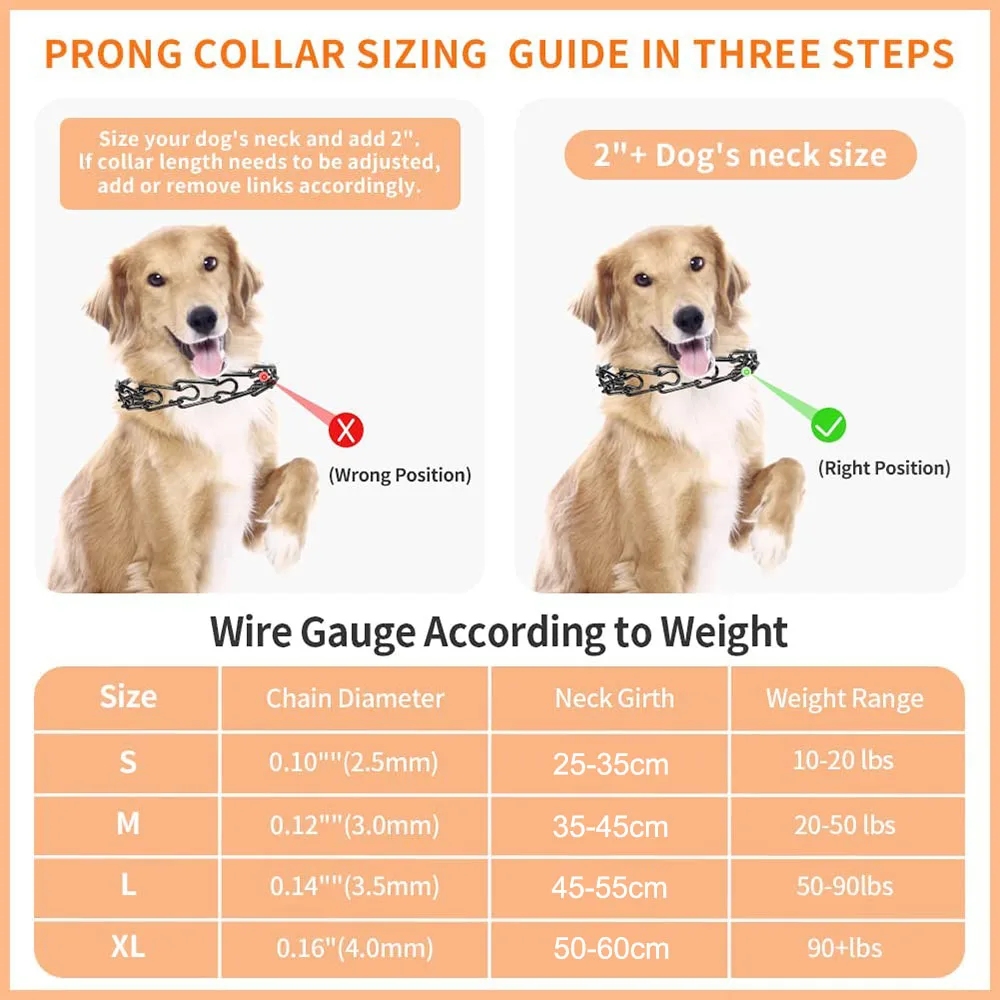 PRONG COLLAR SIZING GUIDE IN THREE STEPS

Size your dog's neck and add 2". If collar length needs to be adjusted, add or remove links accordingly.

(Wrong Position)

2"+ Dog's neck size

(Right Position)

Wire Gauge According to Weight

| Size | Chain Diameter | Neck Girth | Weight Range |
|---|---|---|---|
| S | 0.10""(2.5mm) | 25-35cm | 10-20 lbs |
| M | 0.12""(3.0mm) | 35-45cm | 20-50 lbs |
| L | 0.14""(3.5mm) | 45-55cm | 50-90lbs |
| XL | 0.16"(4.0mm) | 50-60cm | 90+lbs |