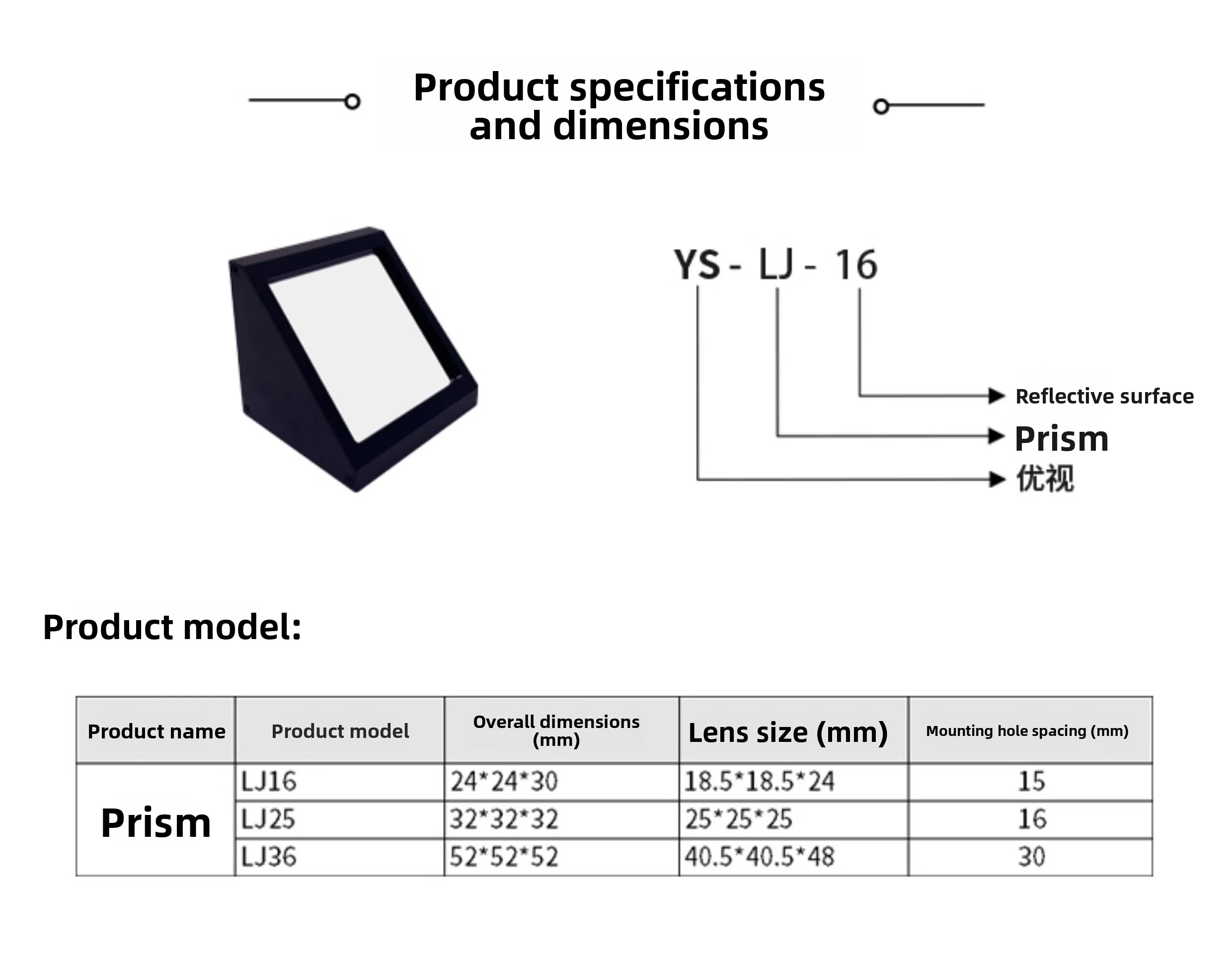 Product specifications and dimensions

YS - LJ - 16

Reflective surface

Prism

优视

Product model:

| Product name | Product model | Overall dimensions (mm) | Lens size (mm) | Mounting hole spacing (mm) |
|---|---|---|---|---|
| Prism | LJ16 | 24*24*30 | 18.5*18.5*24 | 15 |
| | LJ25 | 32*32*32 | 25*25*25 | 16 |
| | LJ36 | 52*52*52 | 40.5*40.5*48 | 30 |