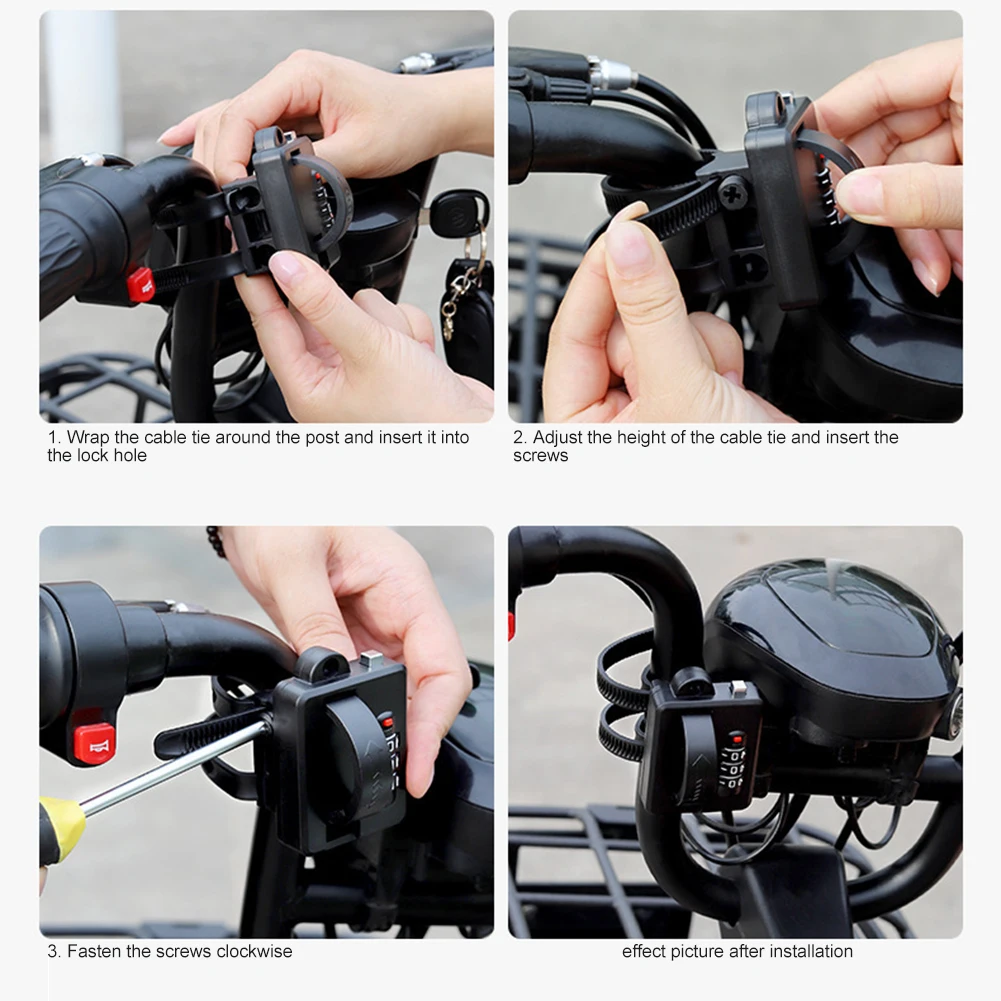 1. Wrap the cable tie around the post and insert it into the lock hole

2. Adjust the height of the cable tie and insert the screws

3. Fasten the screws clockwise

effect picture after installation