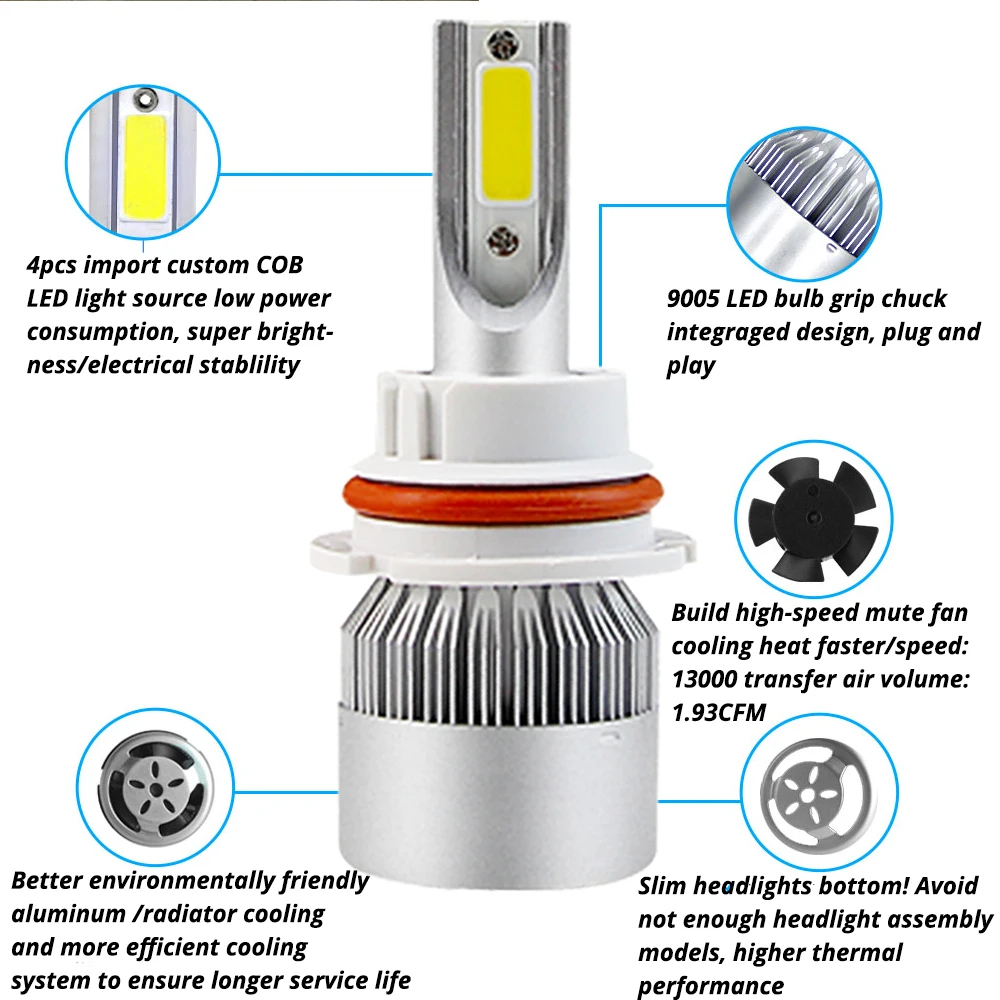 4pcs import custom COB LED light source low power consumption, super brightness/electrical stablility

9005 LED bulb grip chuck integraged design, plug and play

Build high-speed mute fan cooling heat faster/speed: 13000 transfer air volume: 1.93CFM

Better environmentally friendly aluminum /radiator cooling and more efficient cooling system to ensure longer service life

Slim headlights bottom! Avoid not enough headlight assembly models, higher thermal performance