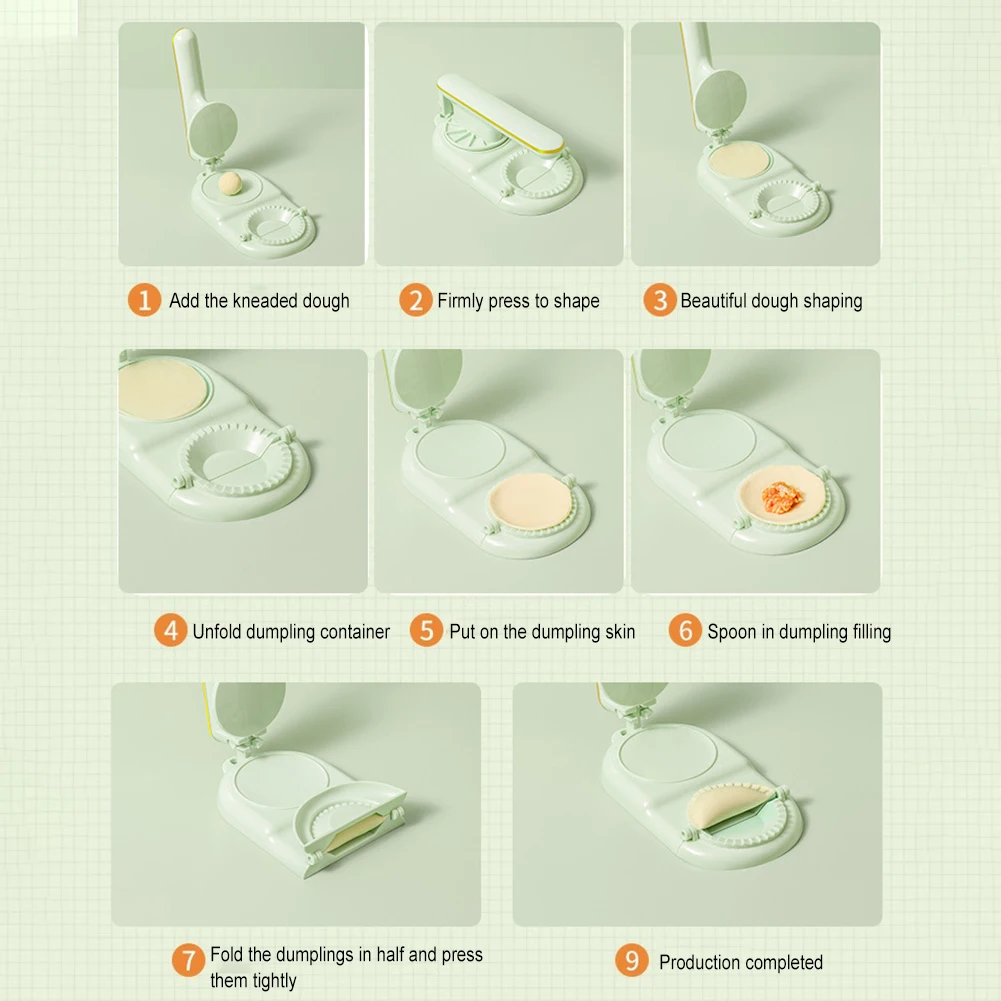 1 Add the kneaded dough

2 Firmly press to shape

3 Beautiful dough shaping

4 Unfold dumpling container

5 Put on the dumpling skin

6 Spoon in dumpling filling

7 Fold the dumplings in half and press them tightly

9 Production completed