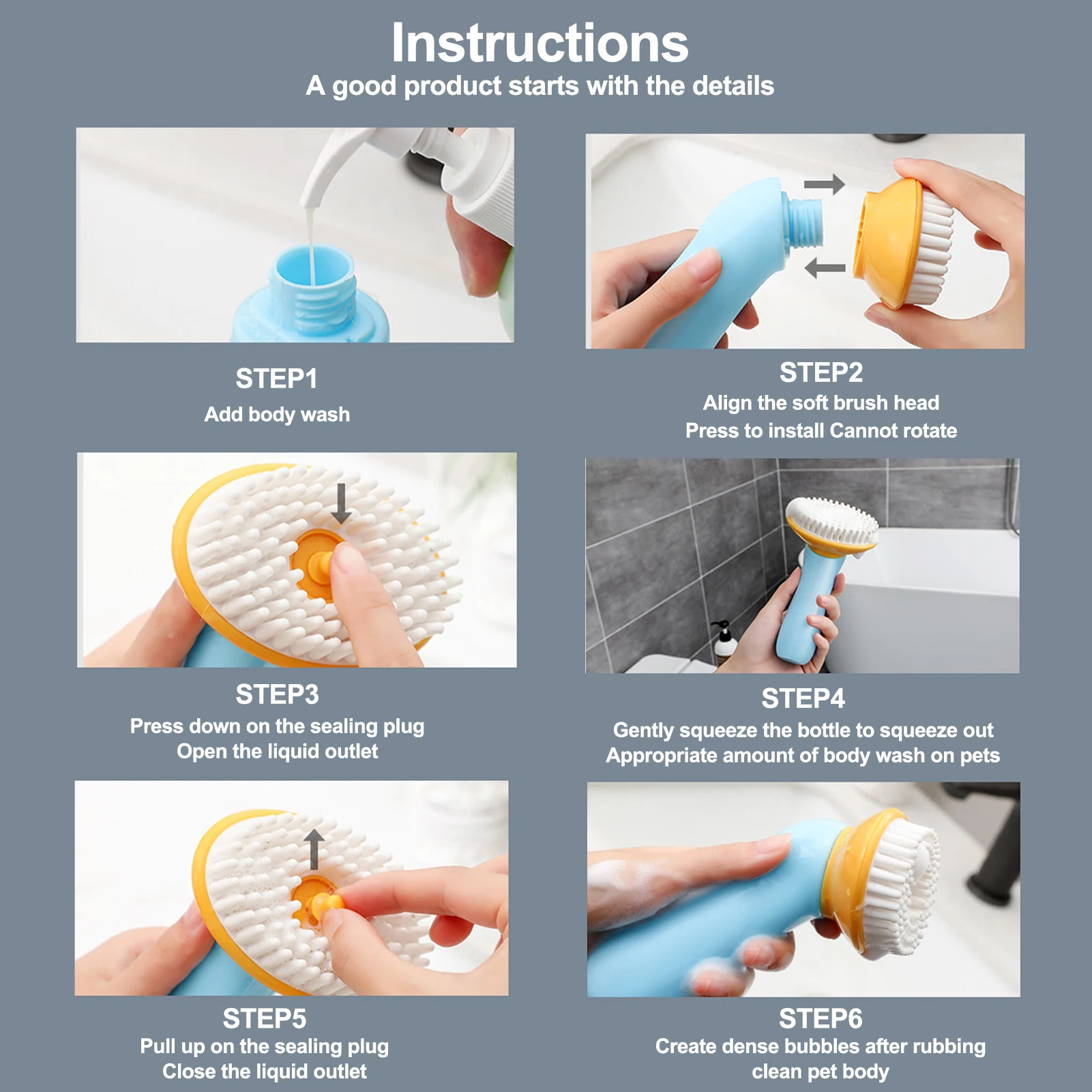 Instructions
A good product starts with the details

STEP1
Add body wash

STEP2
Align the soft brush head
Press to install Cannot rotate

STEP3
Press down on the sealing plug
Open the liquid outlet

STEP4
Gently squeeze the bottle to squeeze out
Appropriate amount of body wash on pets

STEP5
Pull up on the sealing plug
Close the liquid outlet

STEP6
Create dense bubbles after rubbing
clean pet body