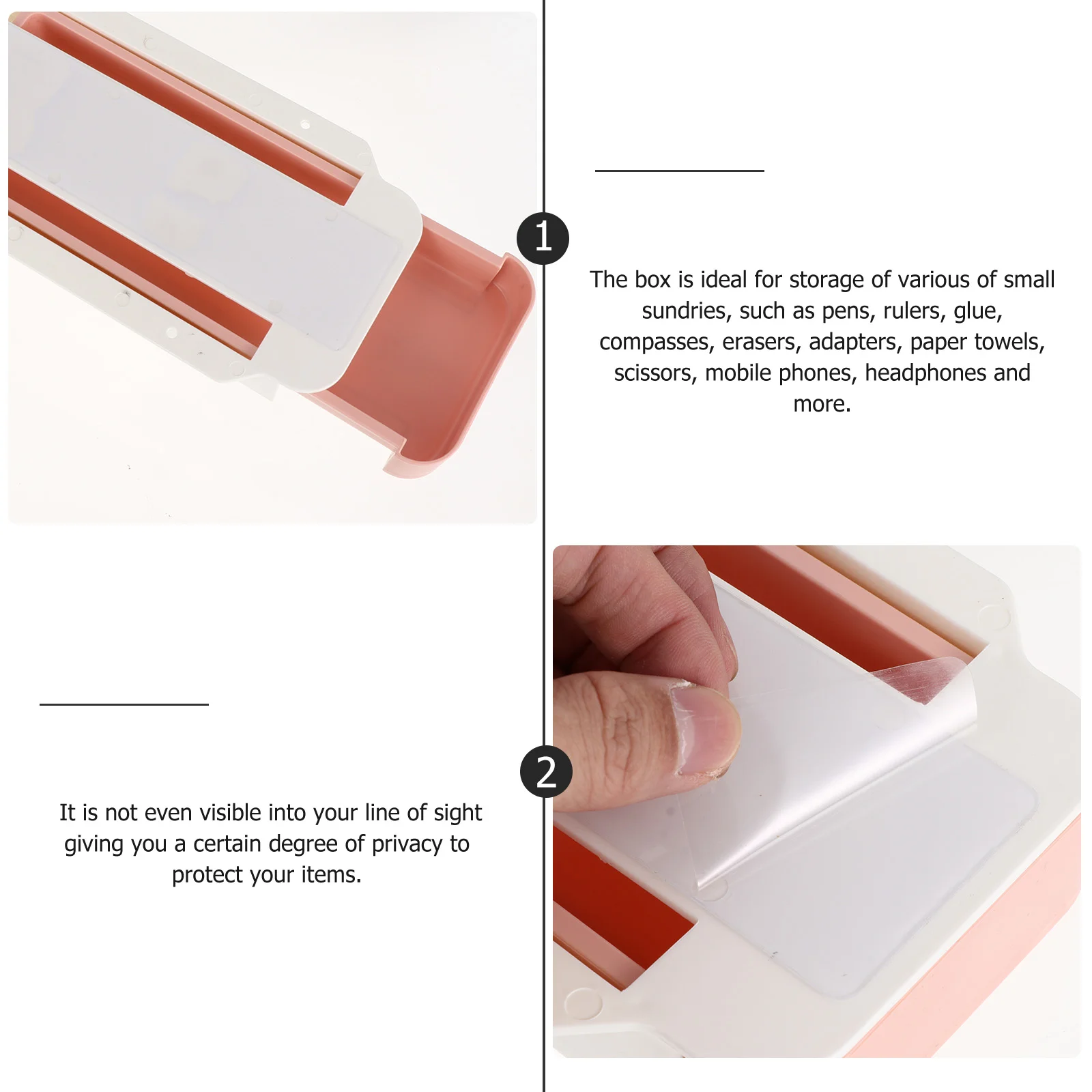 1

The box is ideal for storage of various of small sundries, such as pens, rulers, glue, compasses, erasers, adapters, paper towels, scissors, mobile phones, headphones and more.

2

It is not even visible into your line of sight giving you a certain degree of privacy to protect your items.