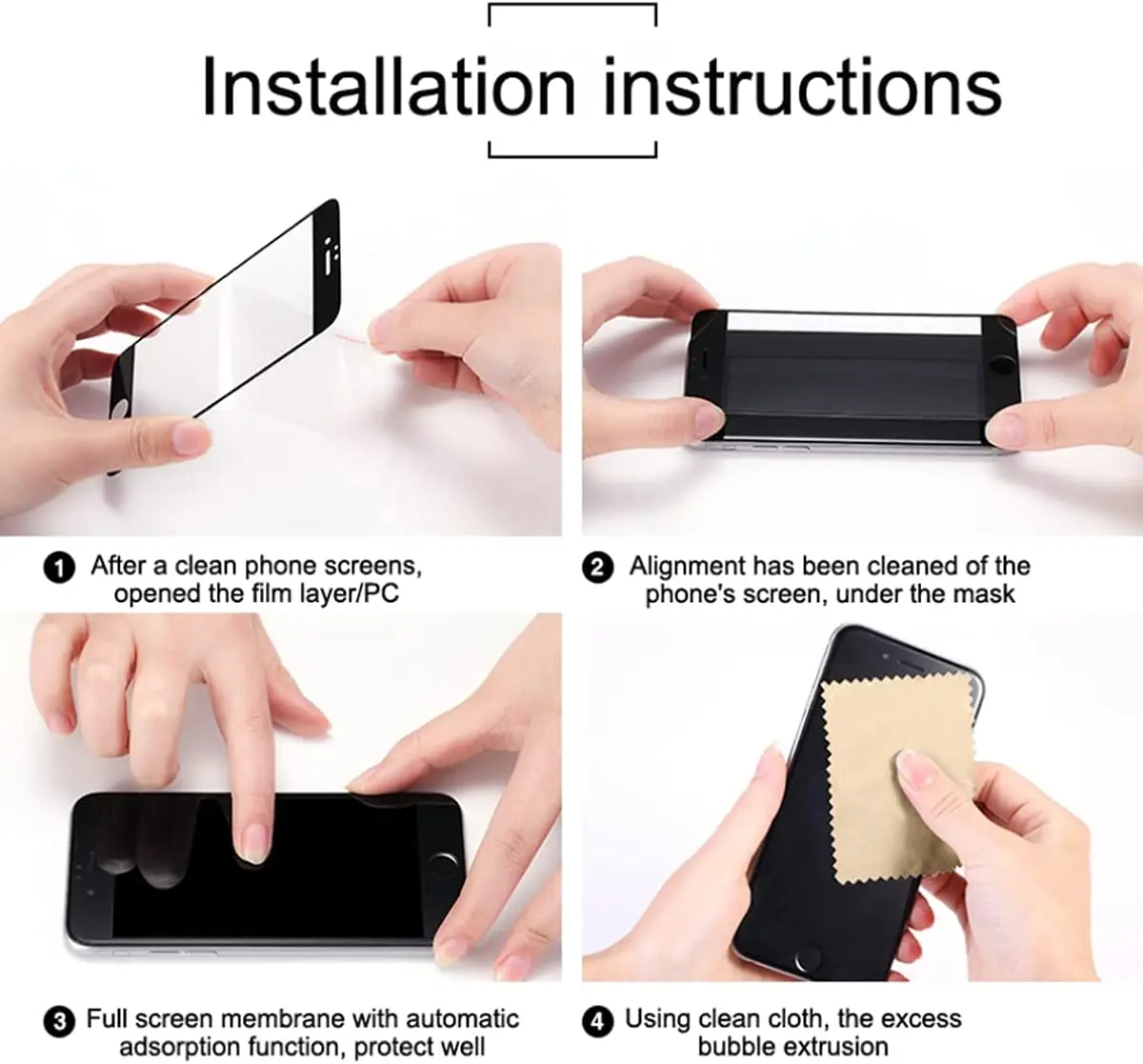 Installation instructions

1 After a clean phone screens, opened the film layer/PC

2 Alignment has been cleaned of the phone's screen, under the mask

3 Full screen membrane with automatic adsorption function, protect well

4 Using clean cloth, the excess bubble extrusion