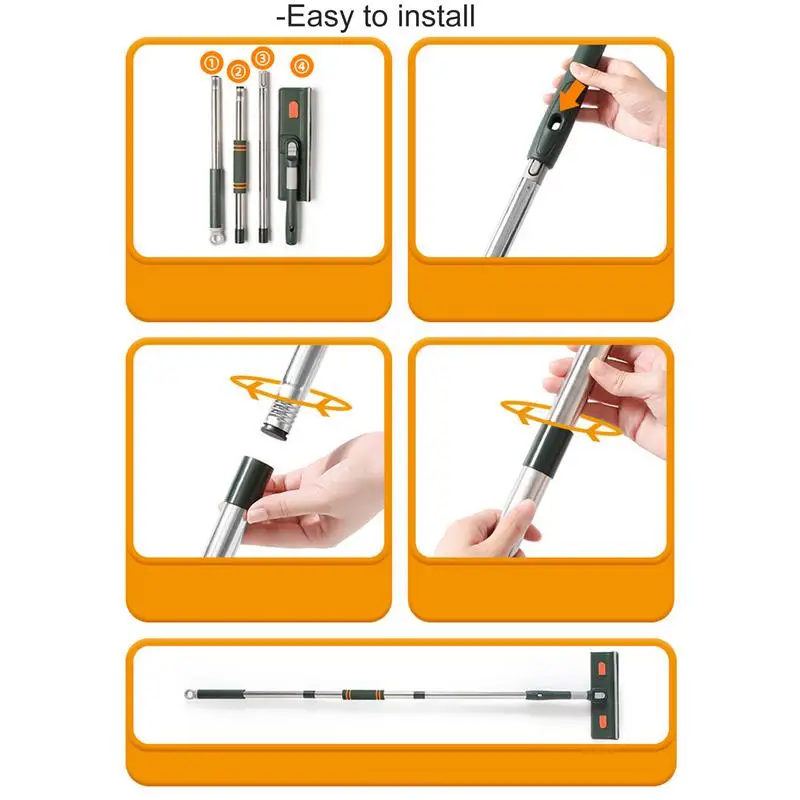 -Easy to install

①
②
③
④