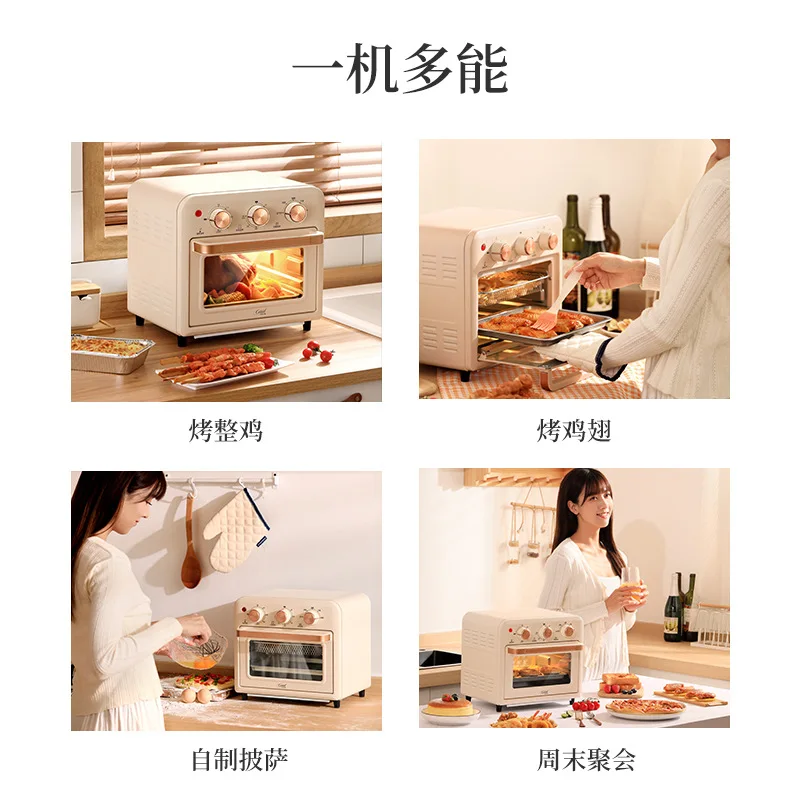 一机多能

烤整鸡

烤鸡翅

自制披萨

周末聚会