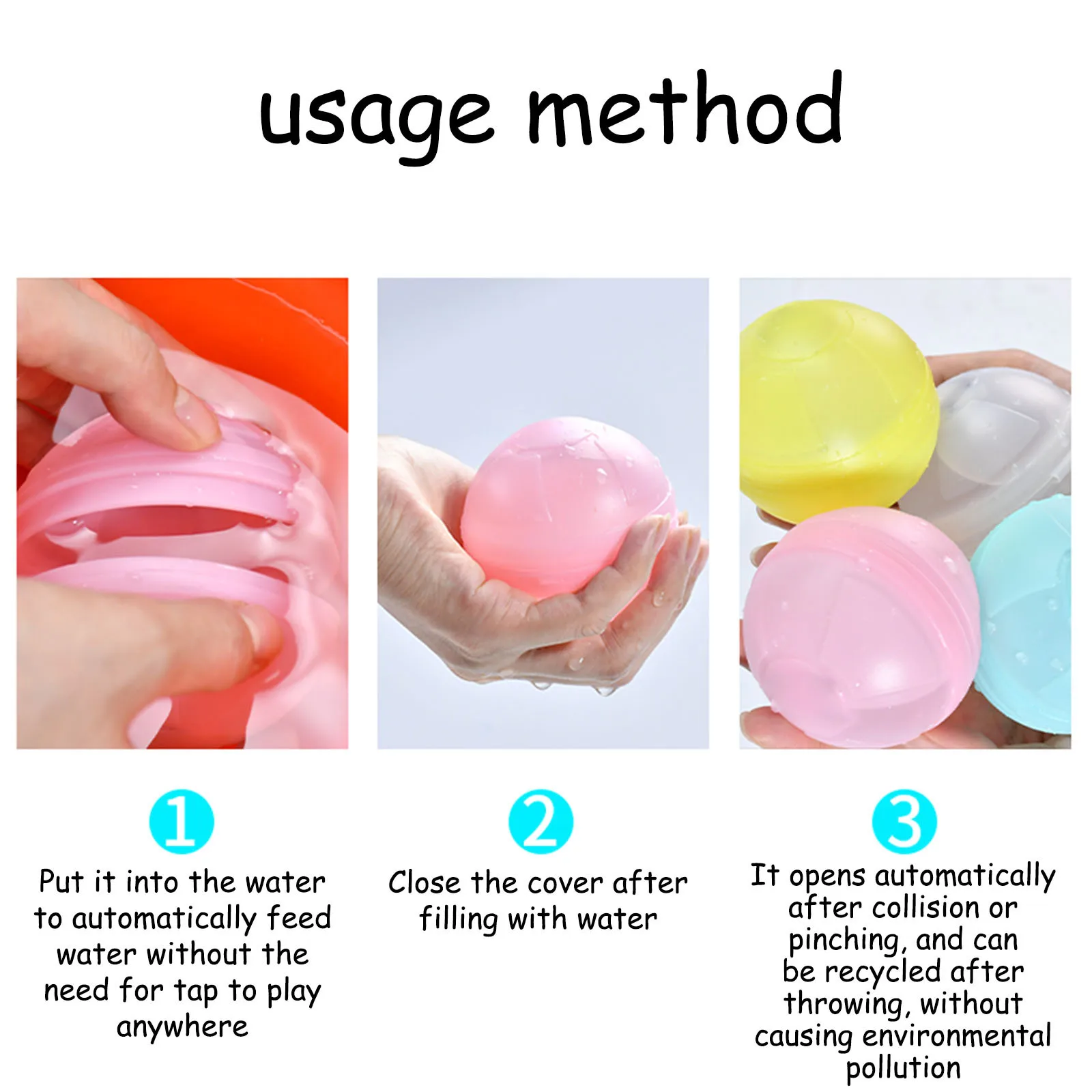 usage method

1
Put it into the water to automatically feed water without the need for tap to play anywhere

2
Close the cover after filling with water

3
It opens automatically after collision or pinching, and can be recycled after throwing, without causing environmental pollution