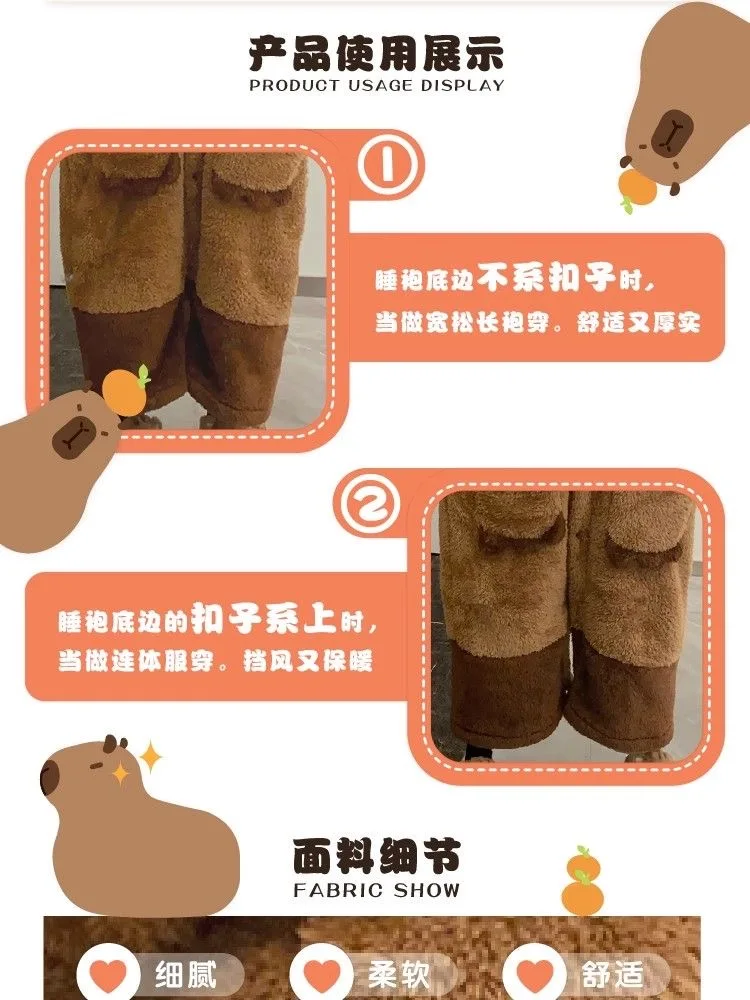 产品使用展示
PRODUCT USAGE DISPLAY

①

睡袍底边不系扣子时，
当做宽松长袍穿。舒适又厚实

②

睡袍底边的扣子系上时，
当做连体服穿。挡风又保暖

面料细节
FABRIC SHOW

细腻 柔软 舒适