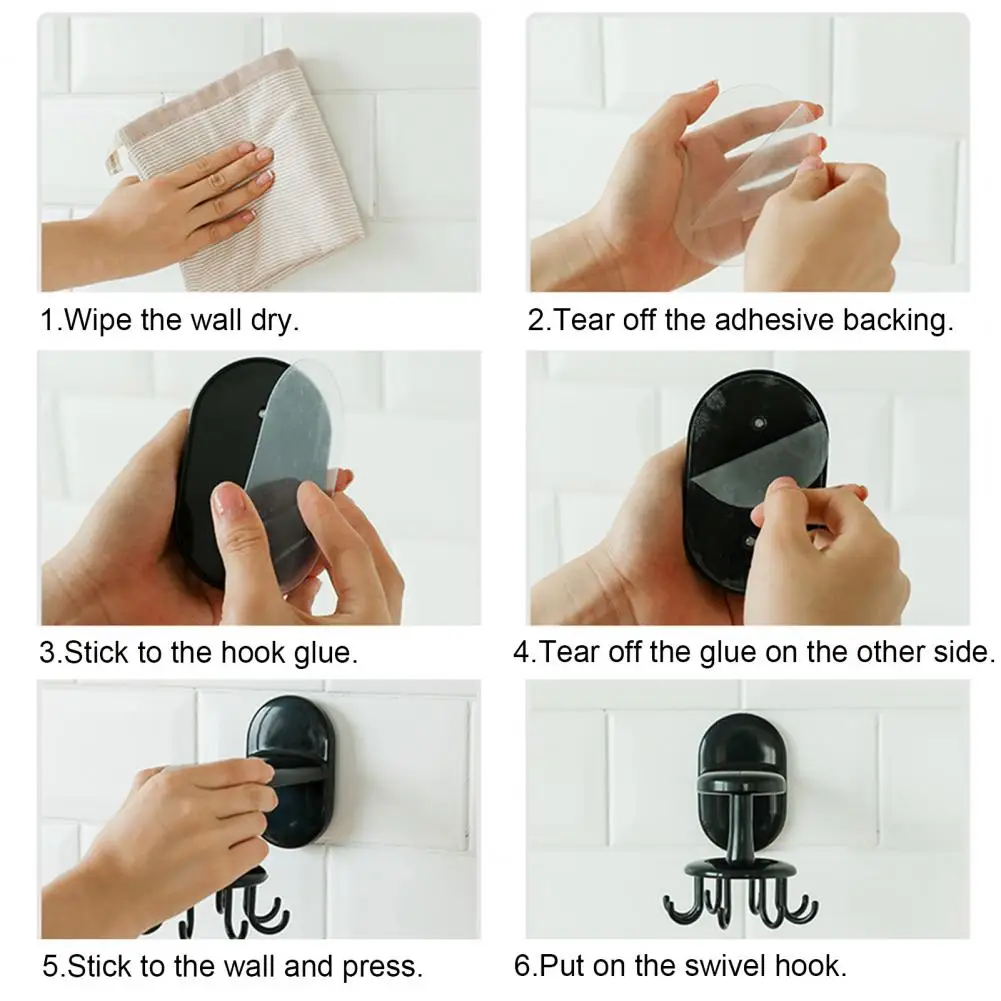 1.Wipe the wall dry.

2.Tear off the adhesive backing.

3.Stick to the hook glue.

4.Tear off the glue on the other side.

5.Stick to the wall and press.

6.Put on the swivel hook.