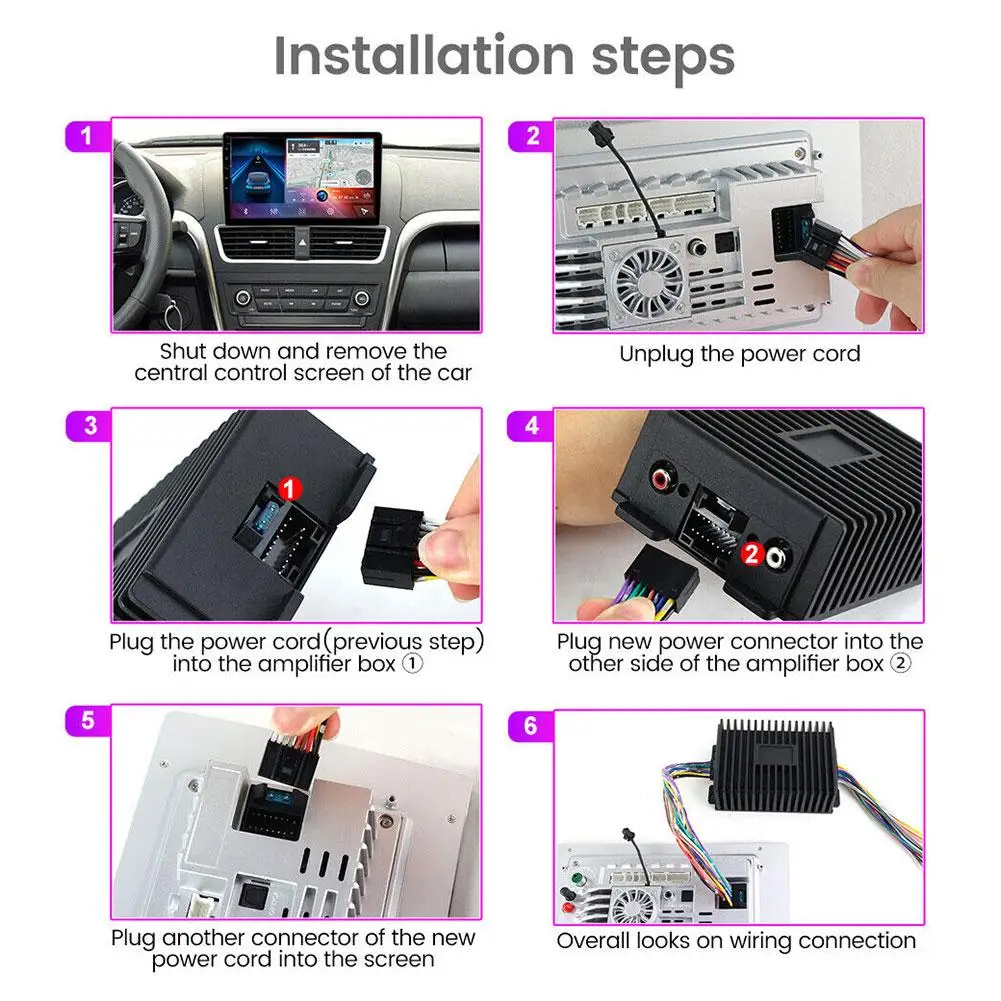 Installation steps

1

Shut down and remove the central control screen of the car

2

Unplug the power cord

3

1

Plug the power cord(previous step) into the amplifier box ①

4

2

Plug new power connector into the other side of the amplifier box ②

5

Plug another connector of the new power cord into the screen

6

Overall looks on wiring connection