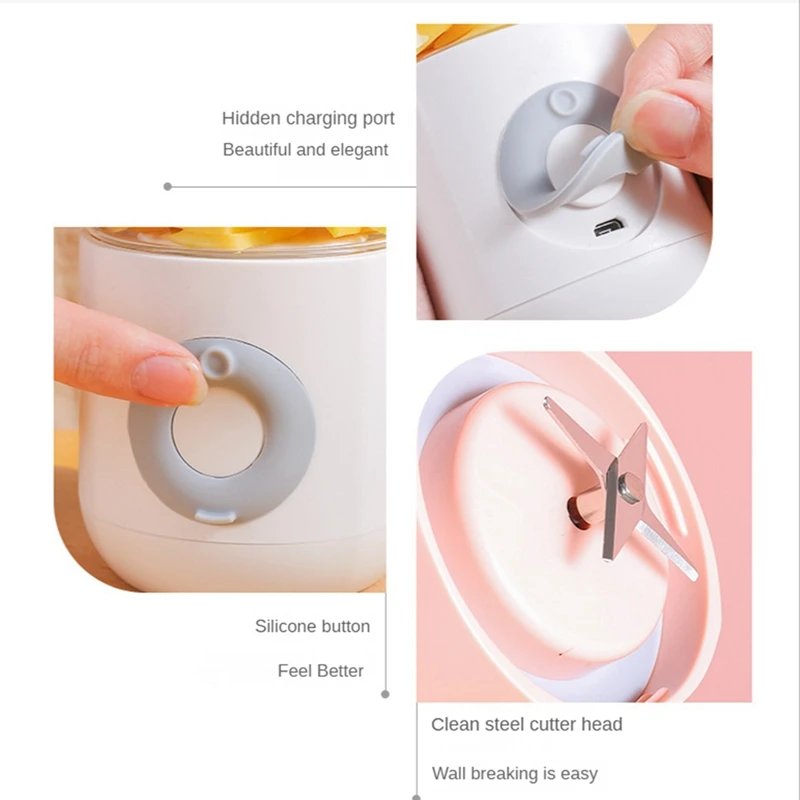 Hidden charging port
Beautiful and elegant

Silicone button
Feel Better

Clean steel cutter head
Wall breaking is easy