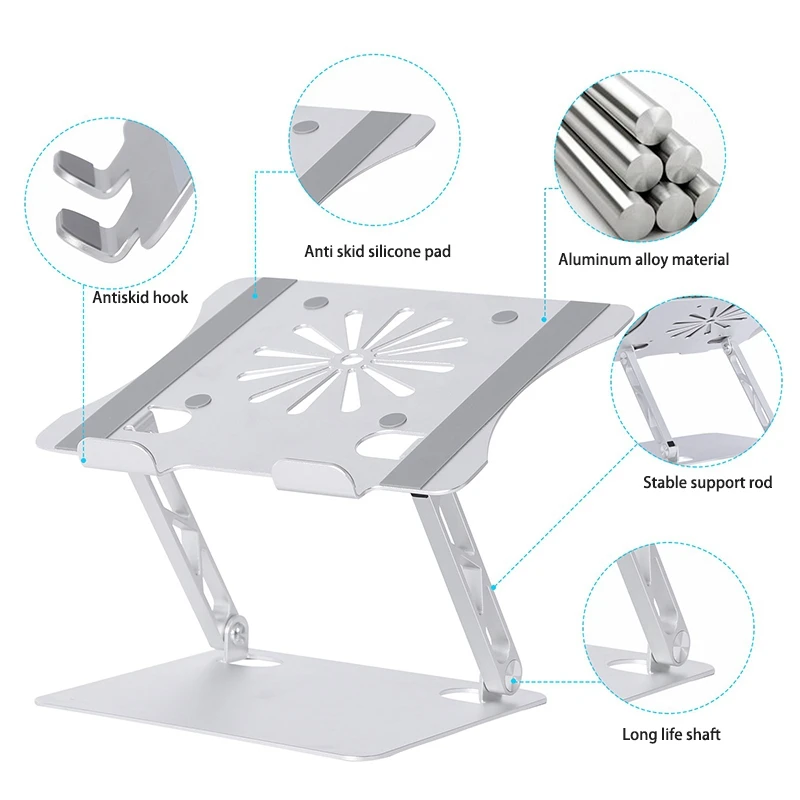 Anti skid silicone pad

Aluminum alloy material

Antiskid hook

Stable support rod

Long life shaft