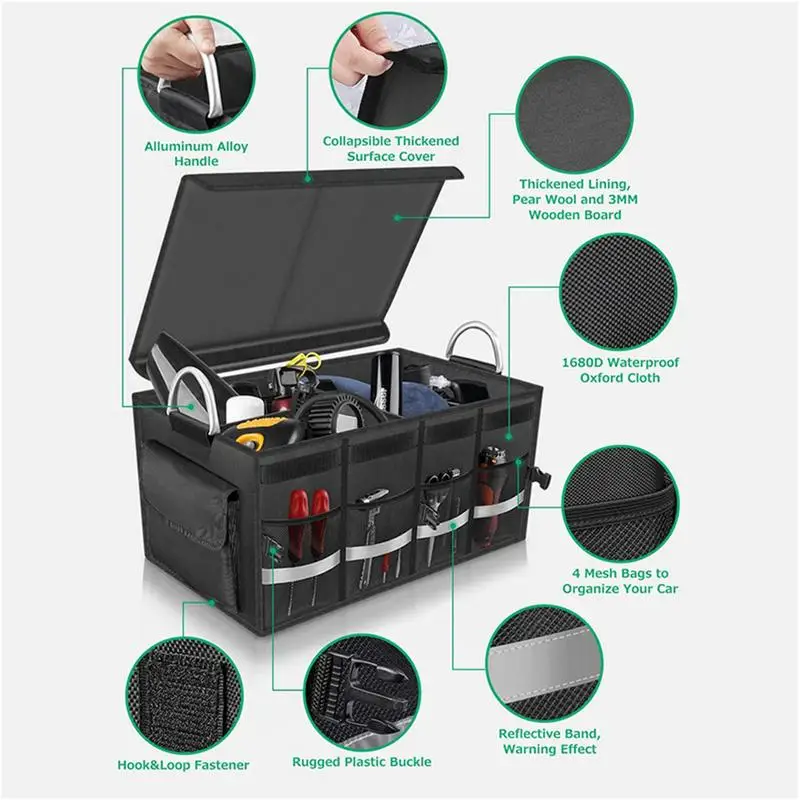 Alluminum Alloy Handle

Collapsible Thickened Surface Cover

Thickened Lining, Pear Wool and 3MM Wooden Board

1680D Waterproof Oxford Cloth

4 Mesh Bags to Organize Your Car

Reflective Band, Warning Effect

Rugged Plastic Buckle

Hook&Loop Fastener