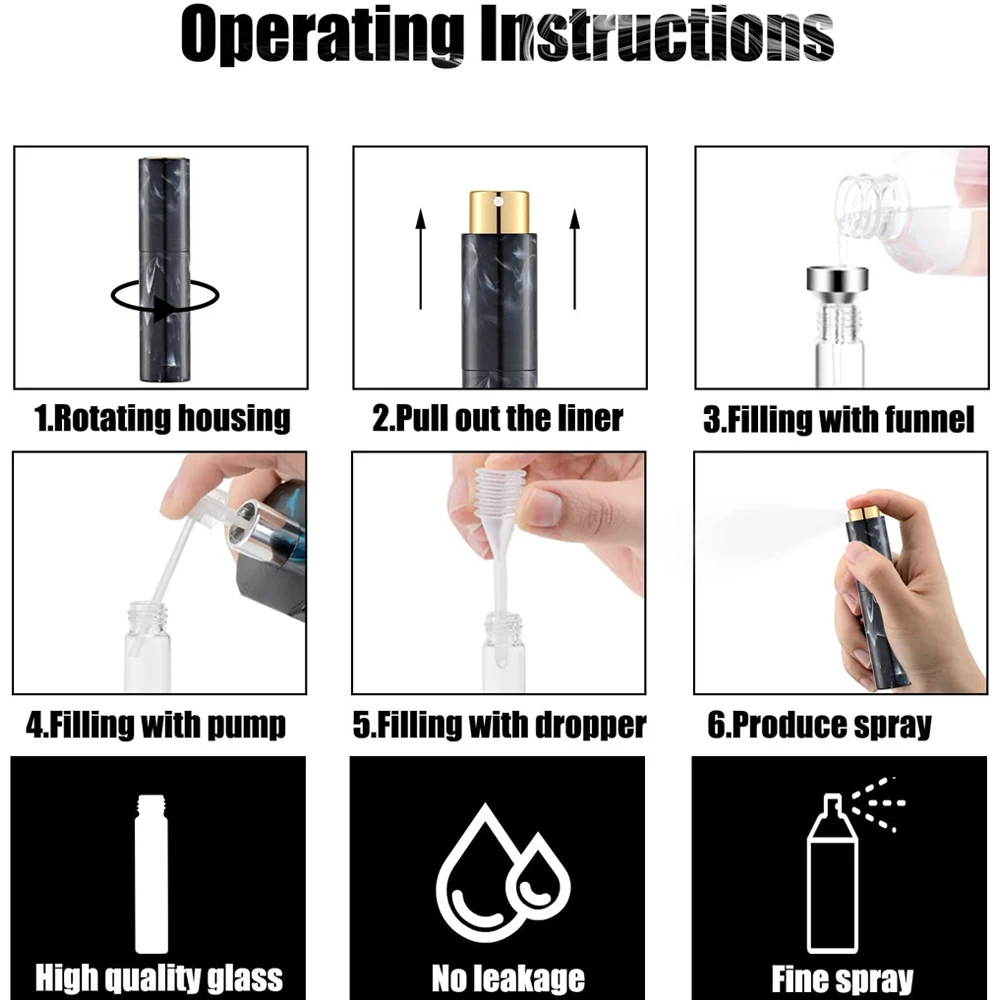 Operating Instructions

1.Rotating housing

2.Pull out the liner

3.Filling with funnel

4.Filling with pump

5.Filling with dropper

6.Produce spray

High quality glass

No leakage

Fine spray