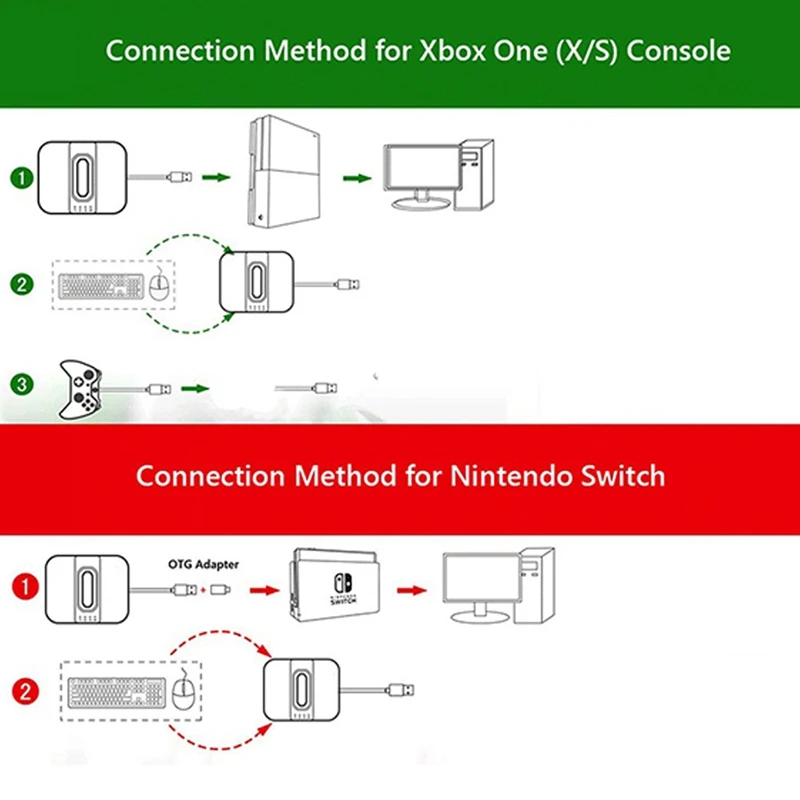 Connection Method for Xbox One (X/S) Console

1

2

3

Connection Method for Nintendo Switch

1

OTG Adapter

NINTENDO SWITCH

2