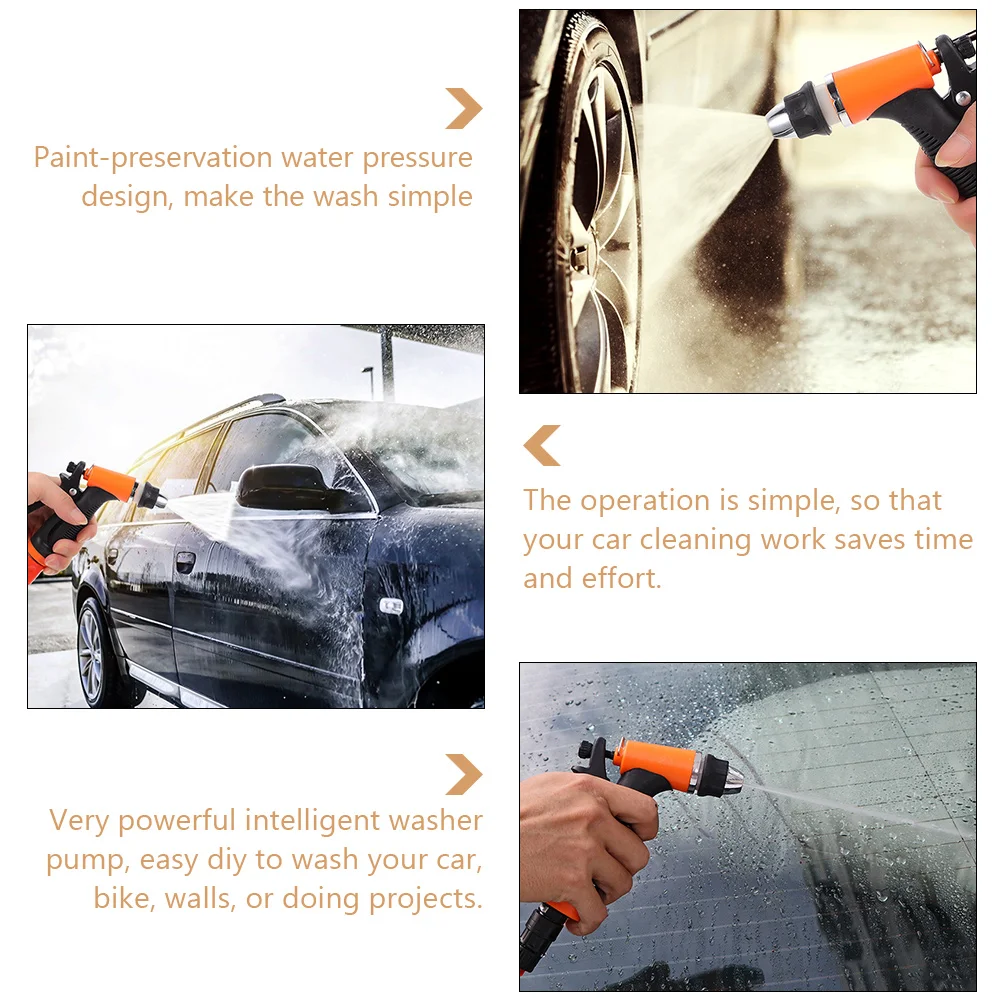 Paint-preservation water pressure design, make the wash simple

The operation is simple, so that your car cleaning work saves time and effort.

Very powerful intelligent washer pump, easy diy to wash your car, bike, walls, or doing projects.