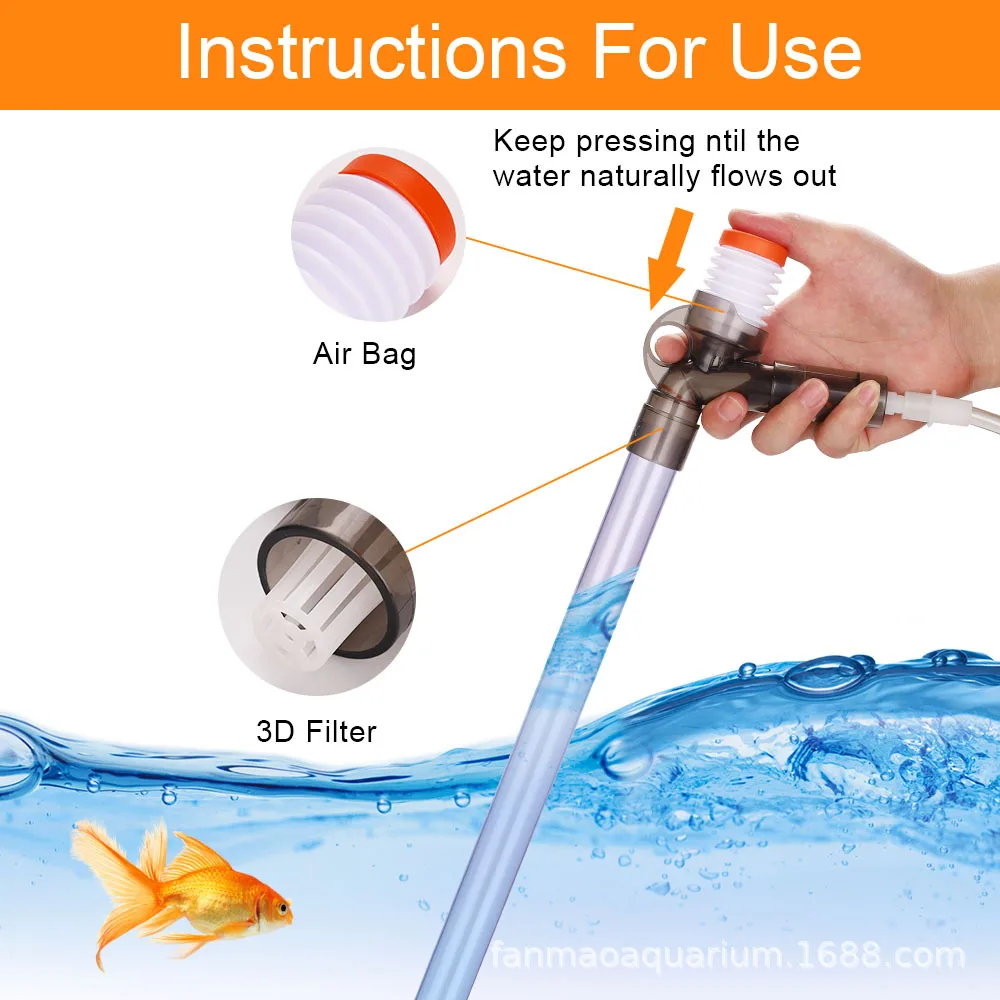 Instructions For Use

Keep pressing ntil the water naturally flows out

Air Bag

3D Filter

fanmaoaquarium.1688.com