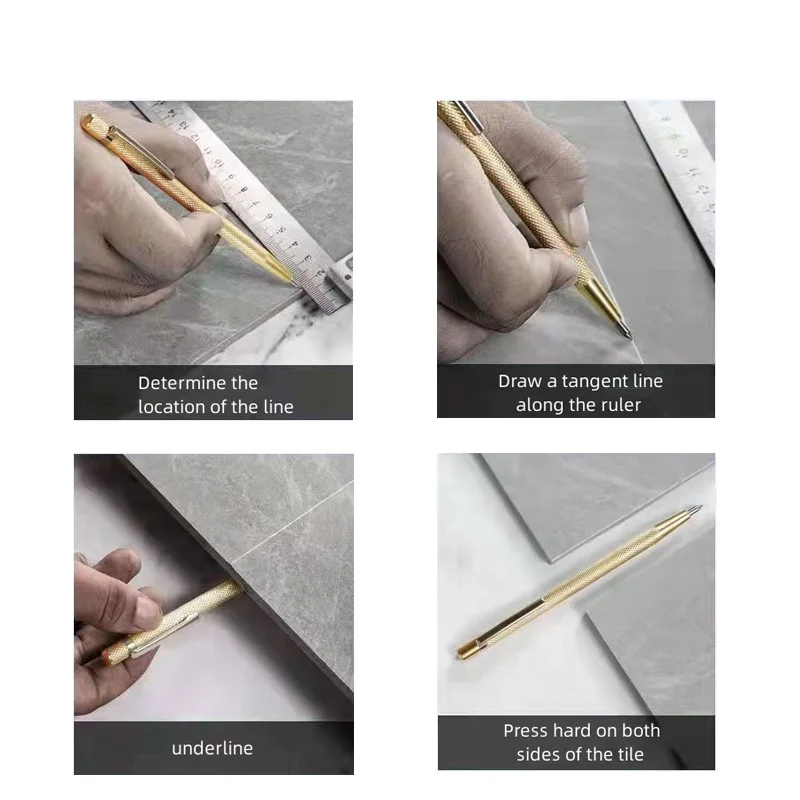 Determine the location of the line

Draw a tangent line along the ruler

underline

Press hard on both sides of the tile