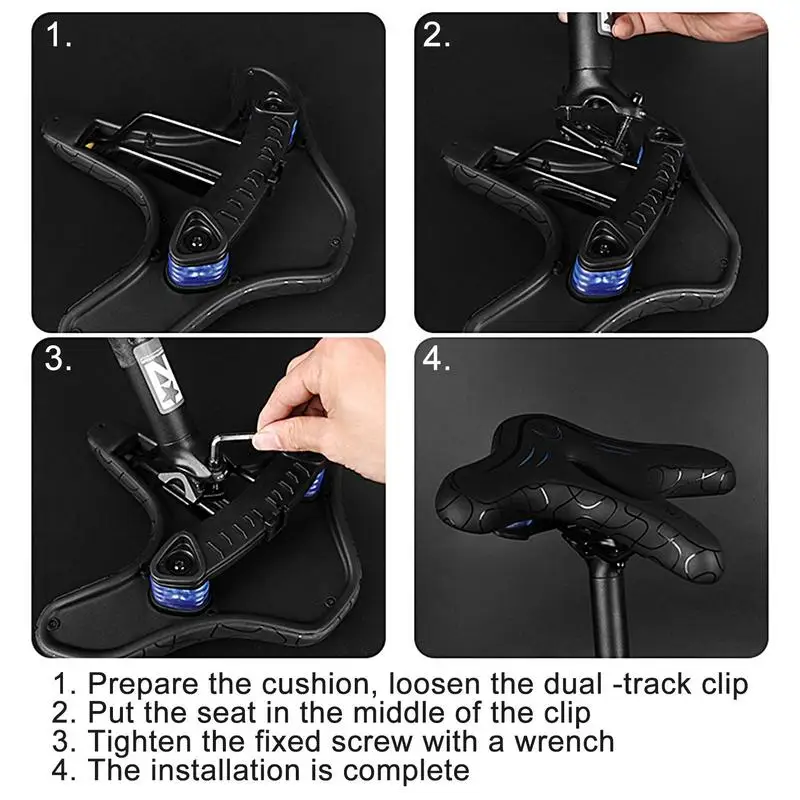 1.

2.

3.

4.

1. Prepare the cushion, loosen the dual -track clip
2. Put the seat in the middle of the clip
3. Tighten the fixed screw with a wrench
4. The installation is complete