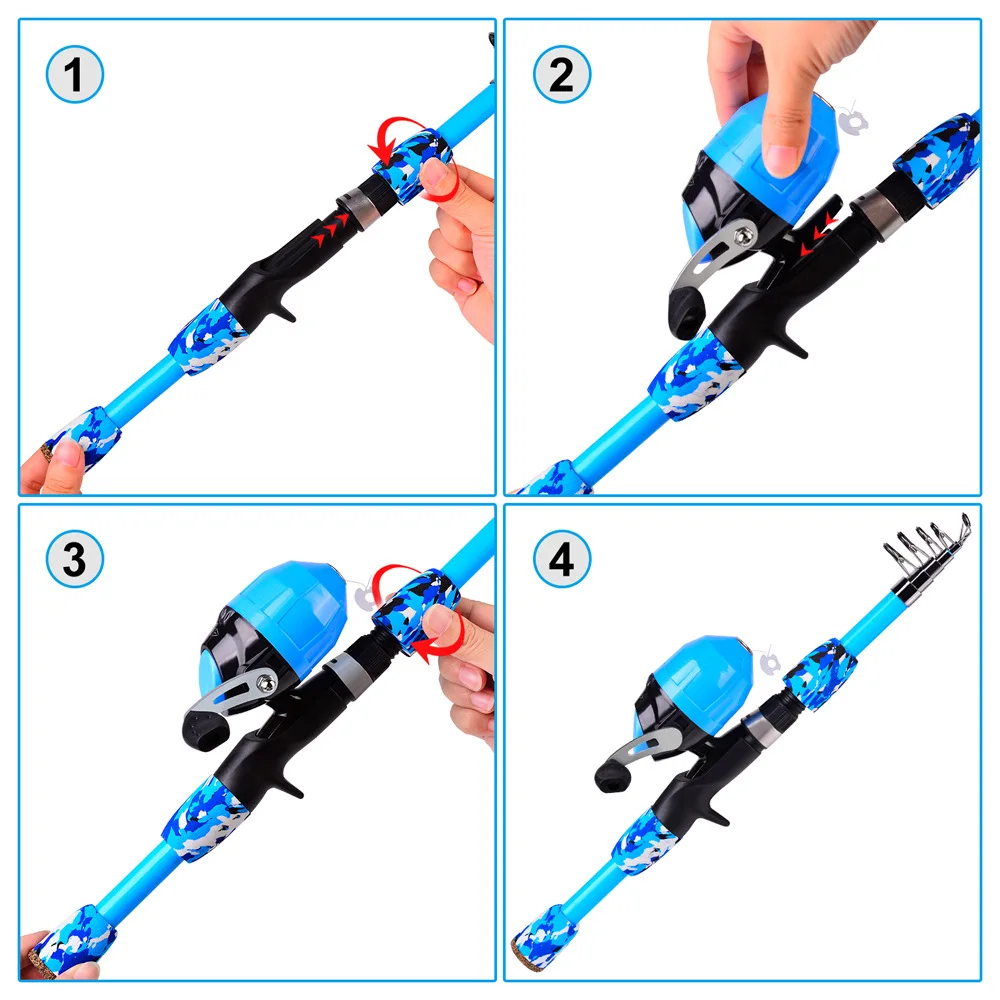 1

2

3

4