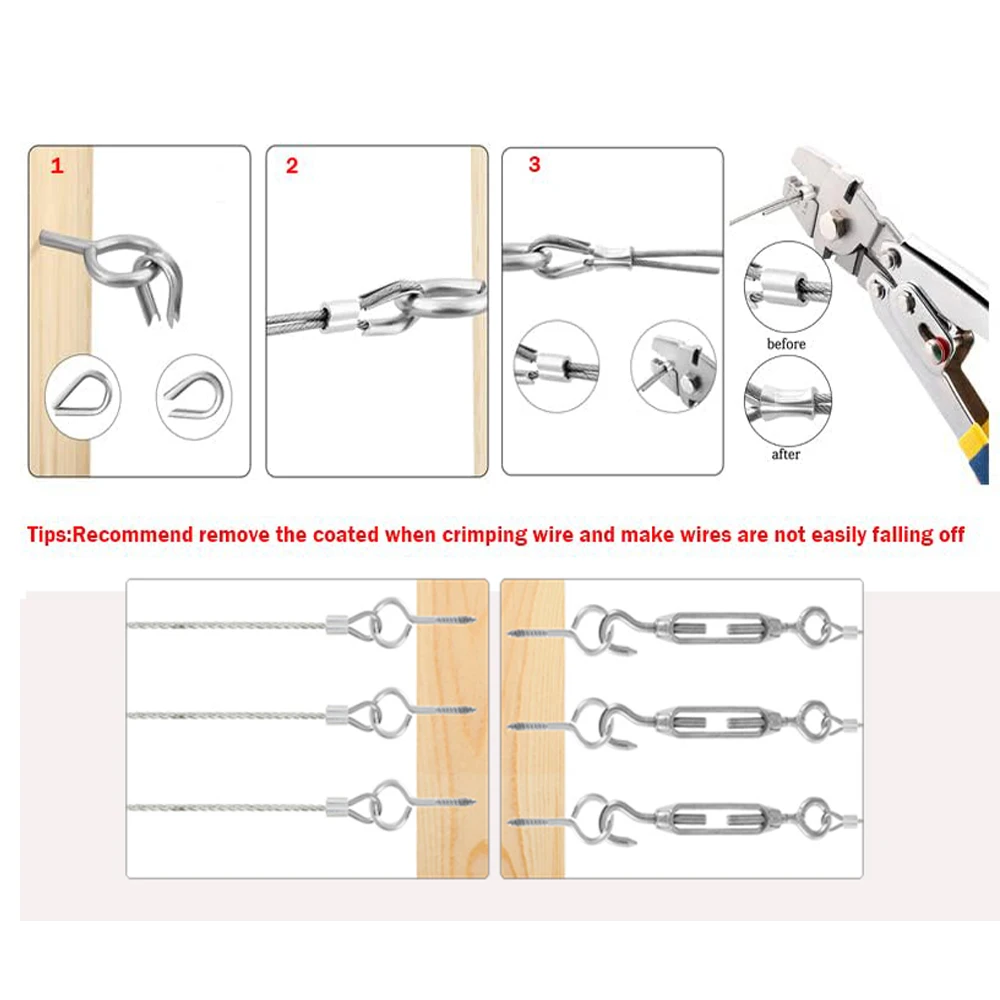 1

2

3

before

after

Tips:Recommend remove the coated when crimping wire and make wires are not easily falling off