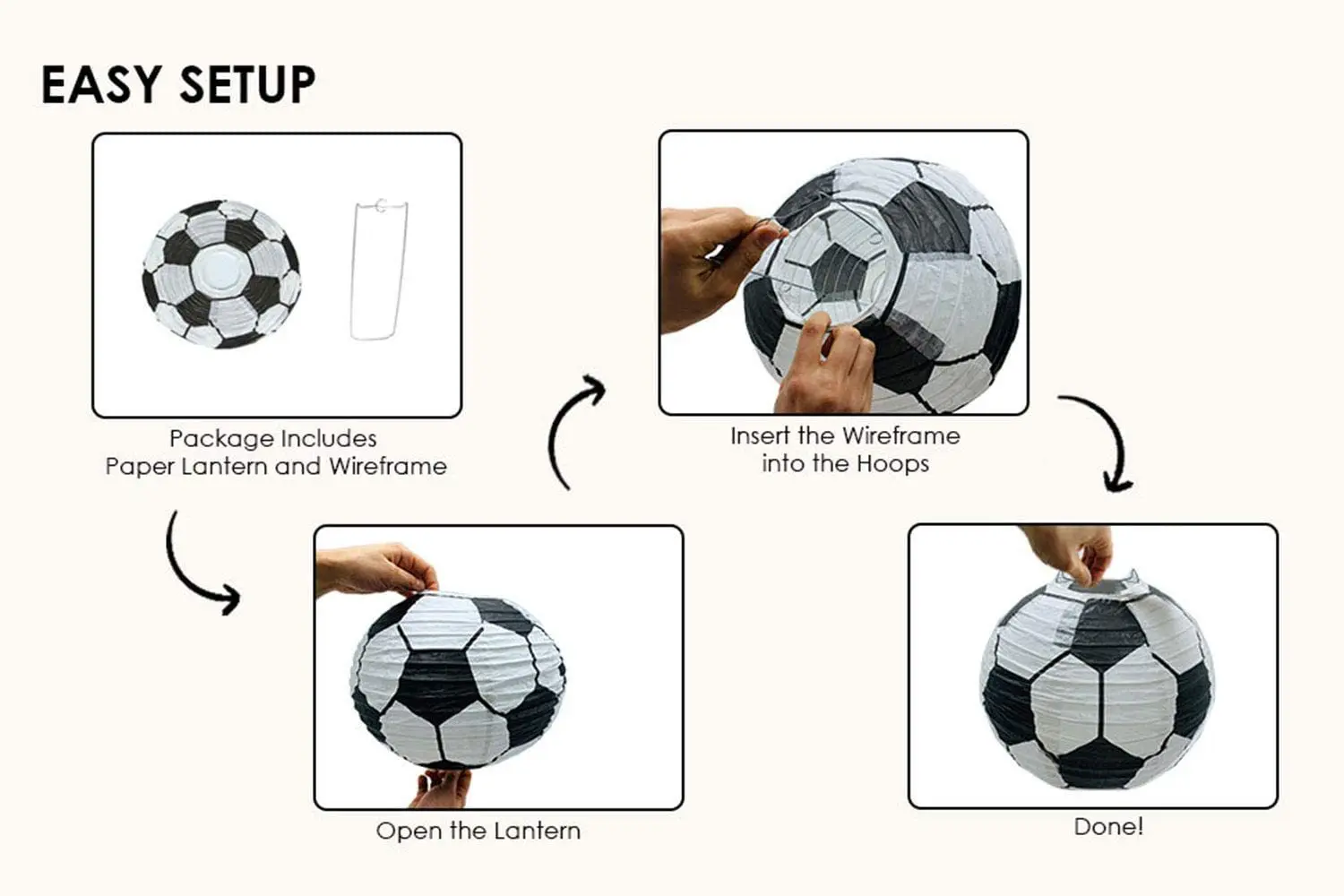 EASY SETUP

Package Includes
Paper Lantern and Wireframe

Open the Lantern

Insert the Wireframe
into the Hoops

Done!