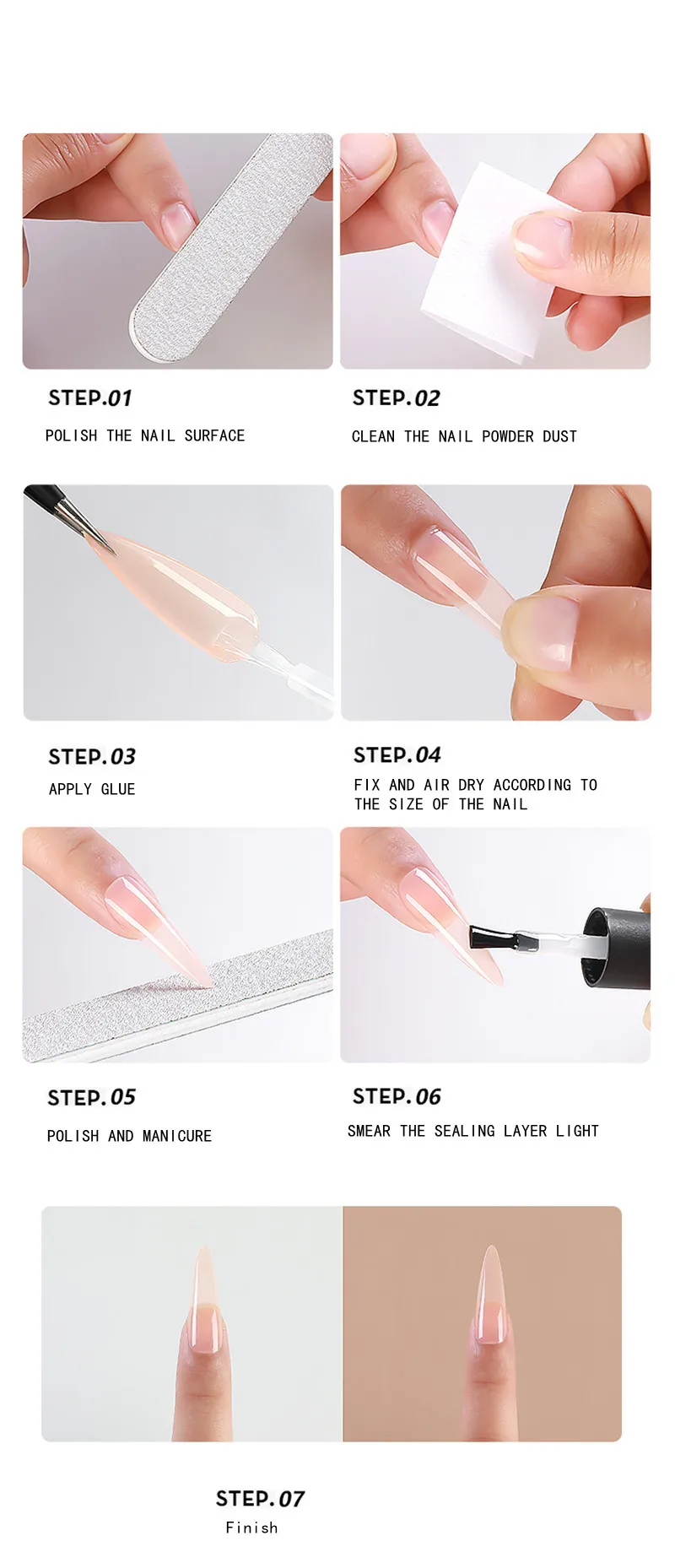 STEP.01
POLISH THE NAIL SURFACE

STEP.02
CLEAN THE NAIL POWDER DUST

STEP.03
APPLY GLUE

STEP.04
FIX AND AIR DRY ACCORDING TO THE SIZE OF THE NAIL

STEP.05
POLISH AND MANICURE

STEP.06
SMEAR THE SEALING LAYER LIGHT

STEP.07
Finish