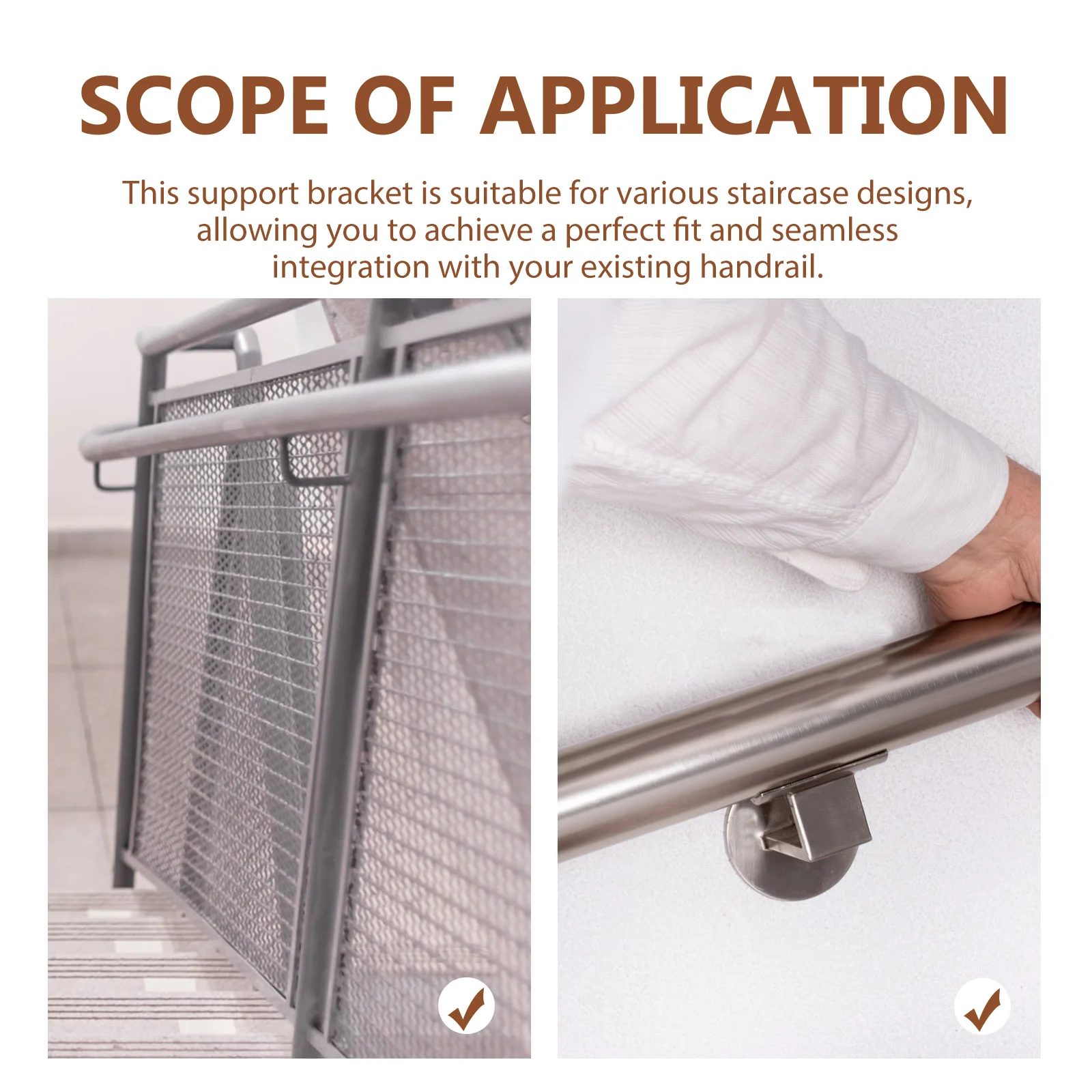 SCOPE OF APPLICATION

This support bracket is suitable for various staircase designs, allowing you to achieve a perfect fit and seamless integration with your existing handrail.