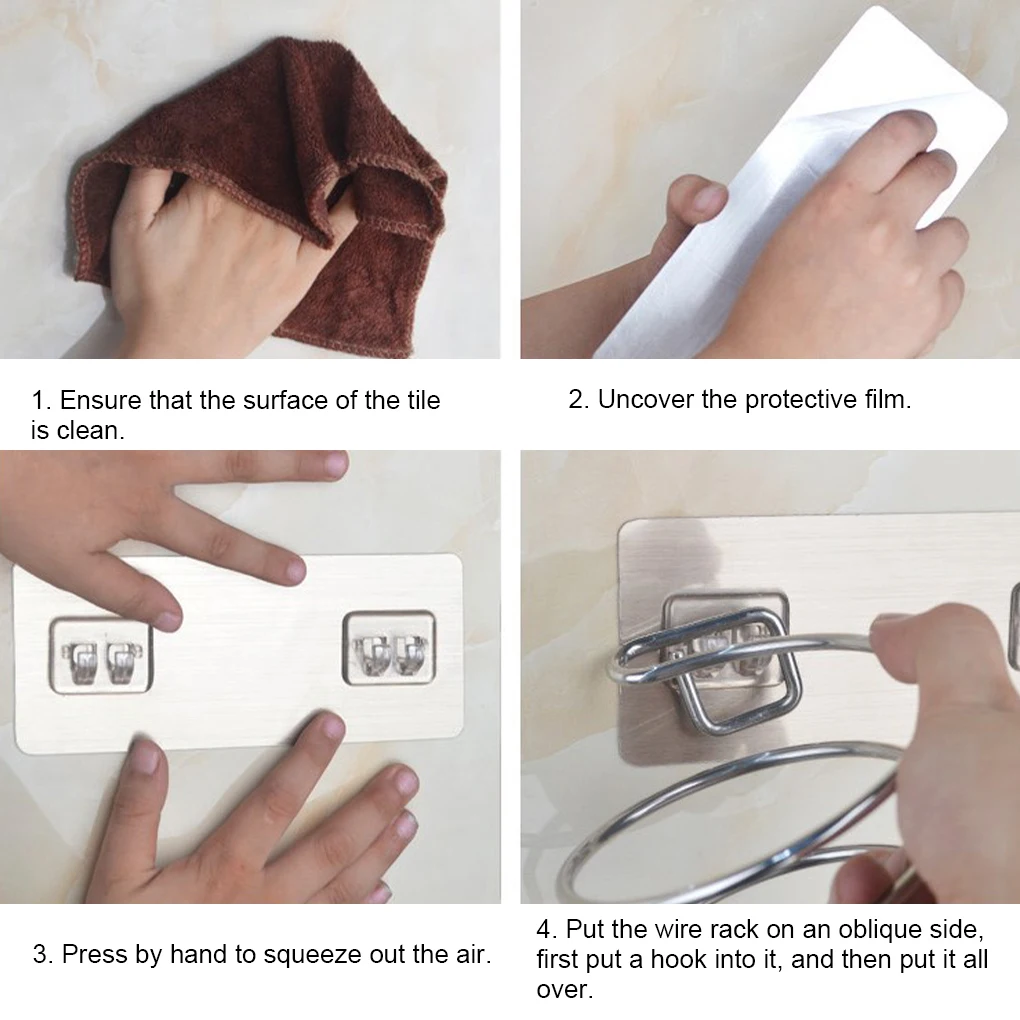 1. Ensure that the surface of the tile is clean.

2. Uncover the protective film.

3. Press by hand to squeeze out the air.

4. Put the wire rack on an oblique side, first put a hook into it, and then put it all over.