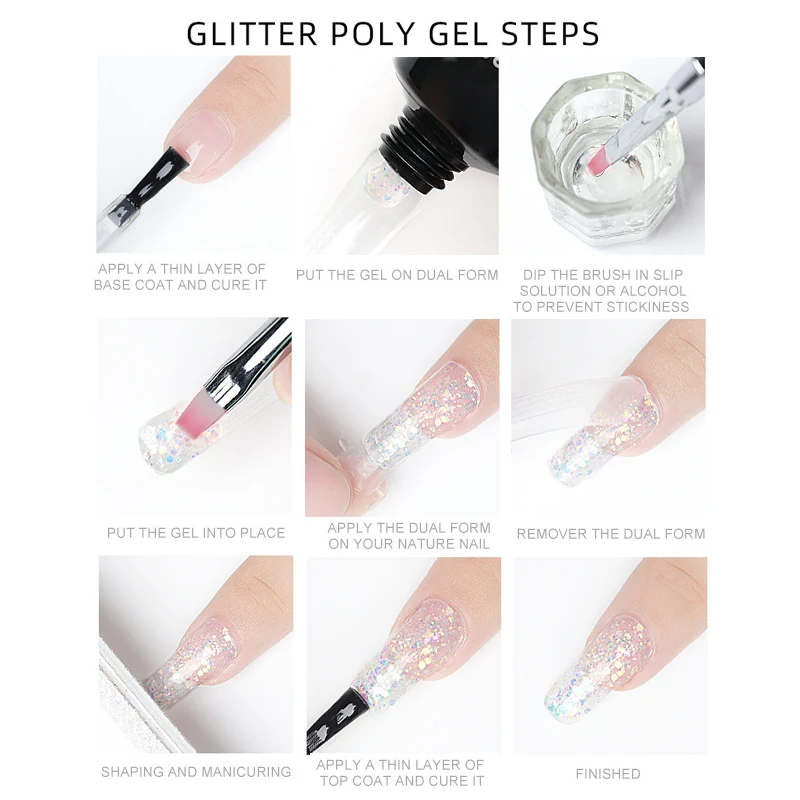 GLITTER POLY GEL STEPS

APPLY A THIN LAYER OF BASE COAT AND CURE IT

PUT THE GEL ON DUAL FORM

DIP THE BRUSH IN SLIP SOLUTION OR ALCOHOL TO PREVENT STICKINESS

PUT THE GEL INTO PLACE

APPLY THE DUAL FORM ON YOUR NATURE NAIL

REMOVER THE DUAL FORM

SHAPING AND MANICURING

APPLY A THIN LAYER OF TOP COAT AND CURE IT

FINISHED